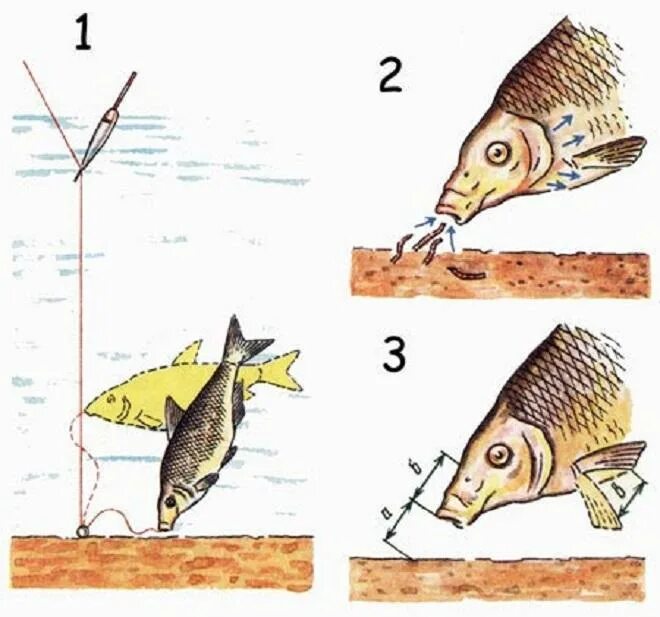 1
2
3
б
а
б