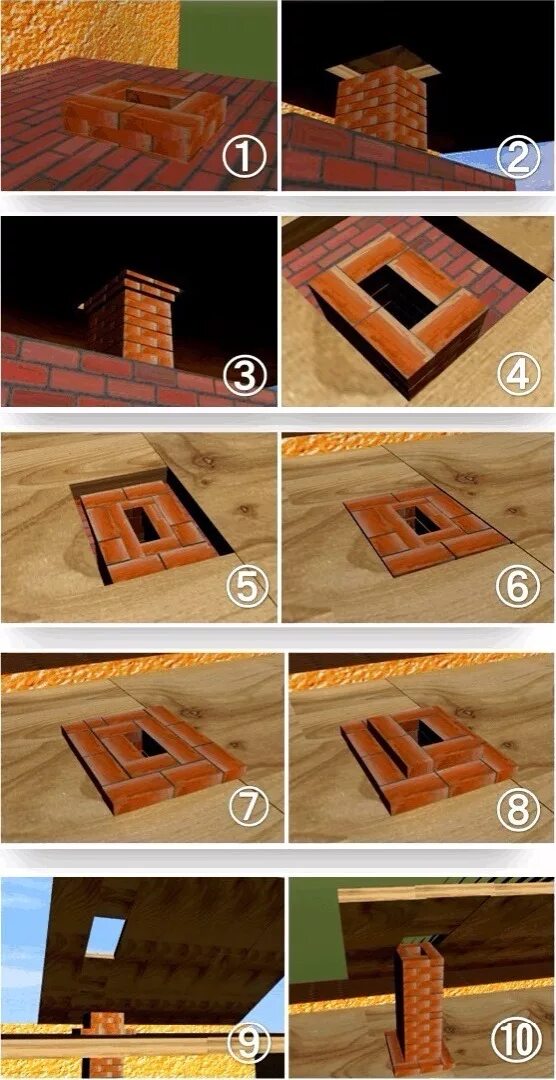 ①

②

③

④

⑤

⑥

⑦

⑧

⑨

⑩