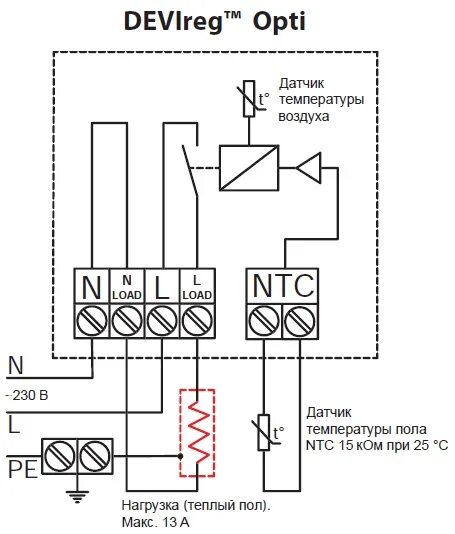 DEVIreg™ Opti

t°

Датчик температуры воздуха

N

N LOAD

L

L LOAD

NTC

N

~230 В

L

PE

t°

Датчик температуры пола NTC 15 кОм при 25 °C

Нагрузка (теплый пол). Макс. 13 А