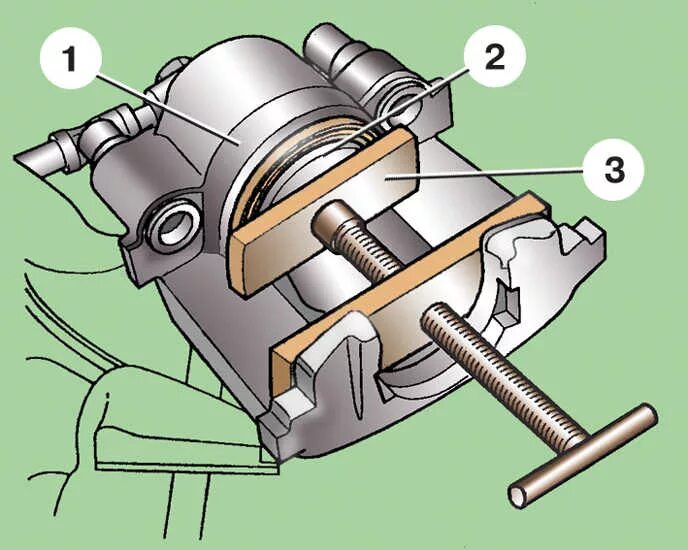 1
2
3