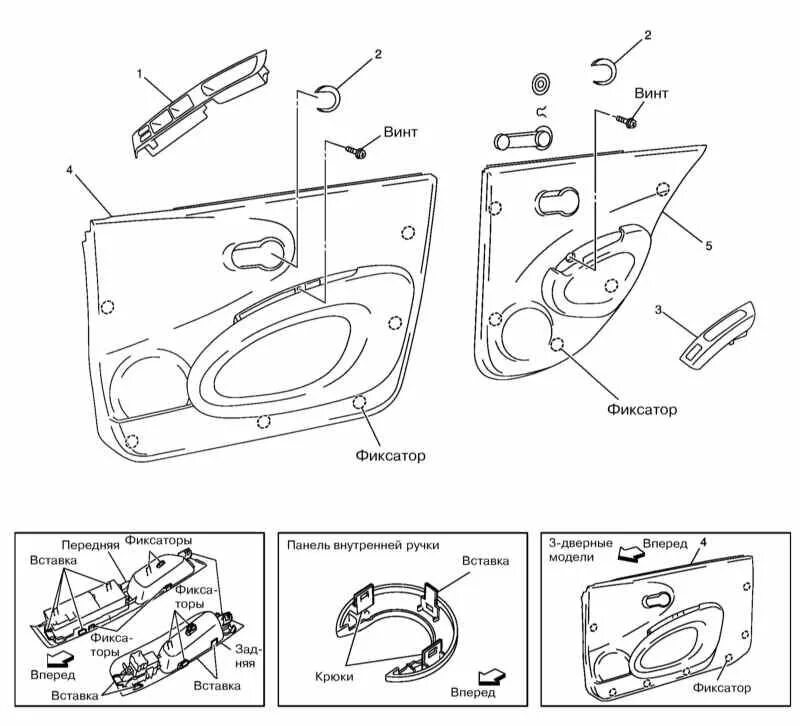 1
2
Винт
4
Фиксатор
2
Винт
5
3
Фиксатор

Передняя
Фиксаторы
Вставка
Фиксаторы
Фиксаторы
Задняя
Вперед
Вставка
Вставка

Панель внутренней ручки
Вставка
Крюки
Вперед

3-дверные модели
Вперед
4
Фиксатор