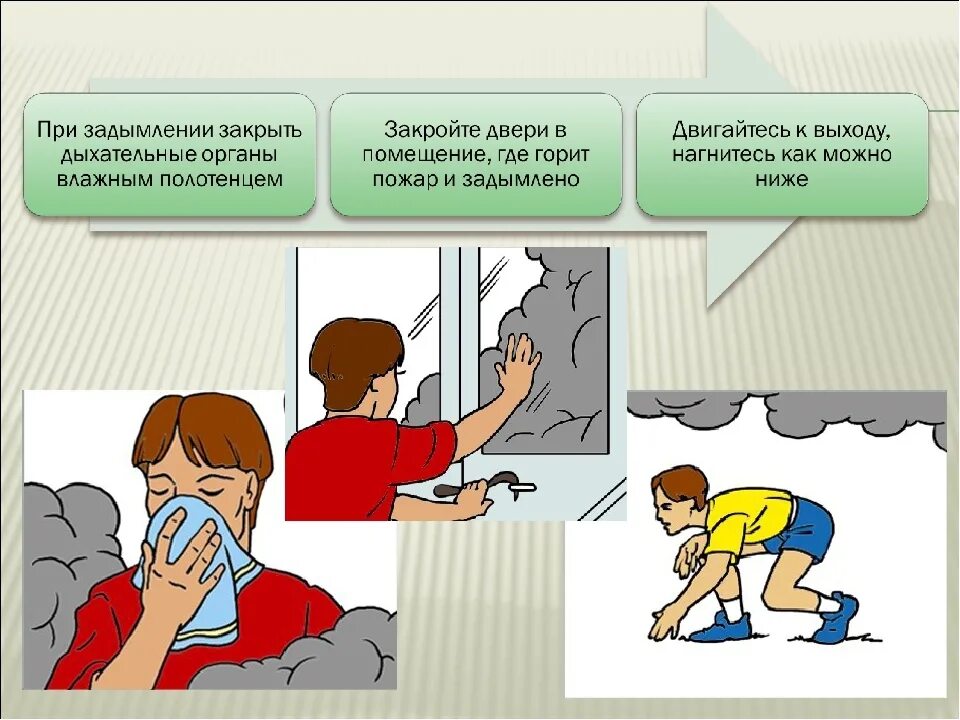 При задымлении закрыть дыхательные органы влажным полотенцем

Закройте двери в помещение, где горит пожар и задымлено

Двигайтесь к выходу, нагнитесь как можно ниже