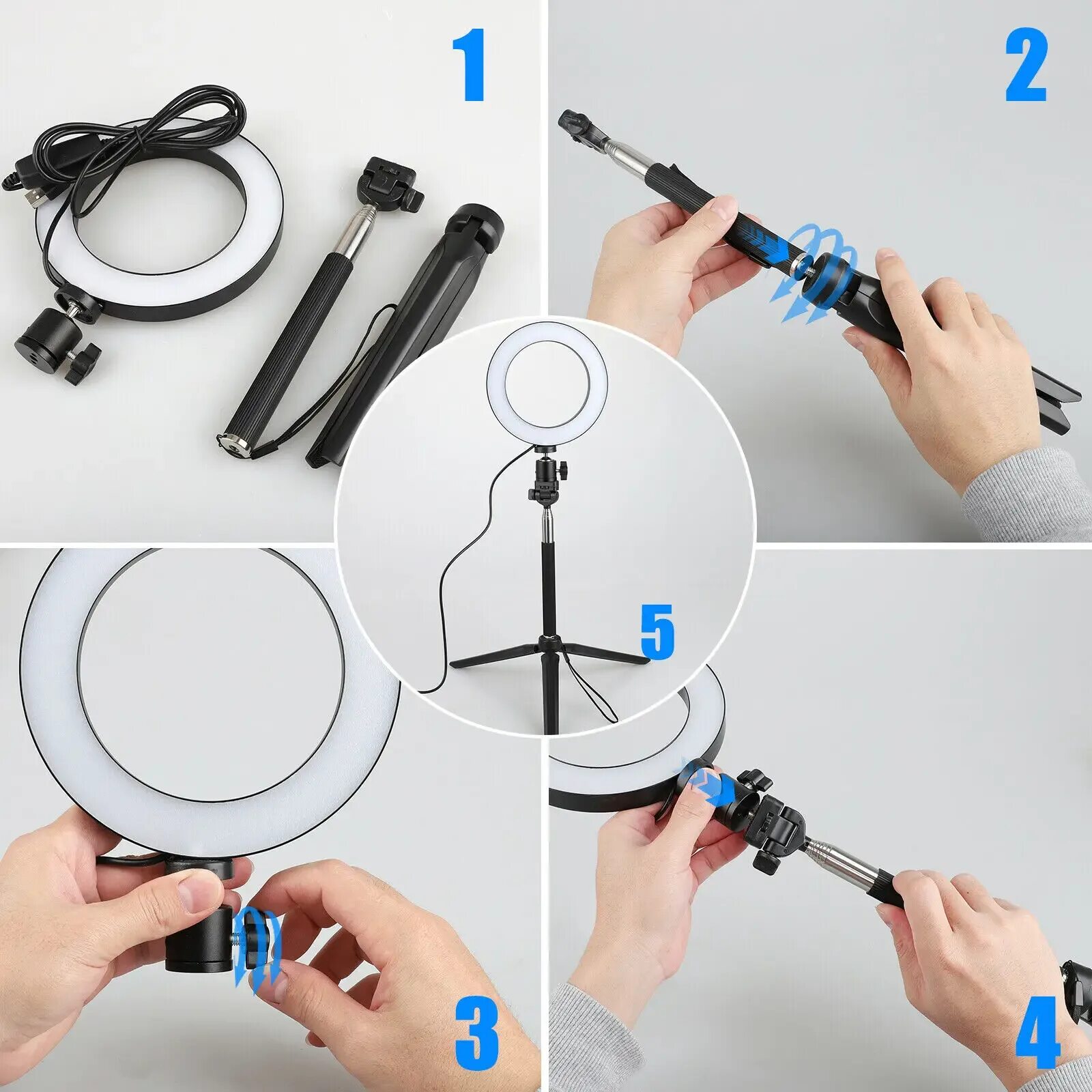 1

2

5

3

4