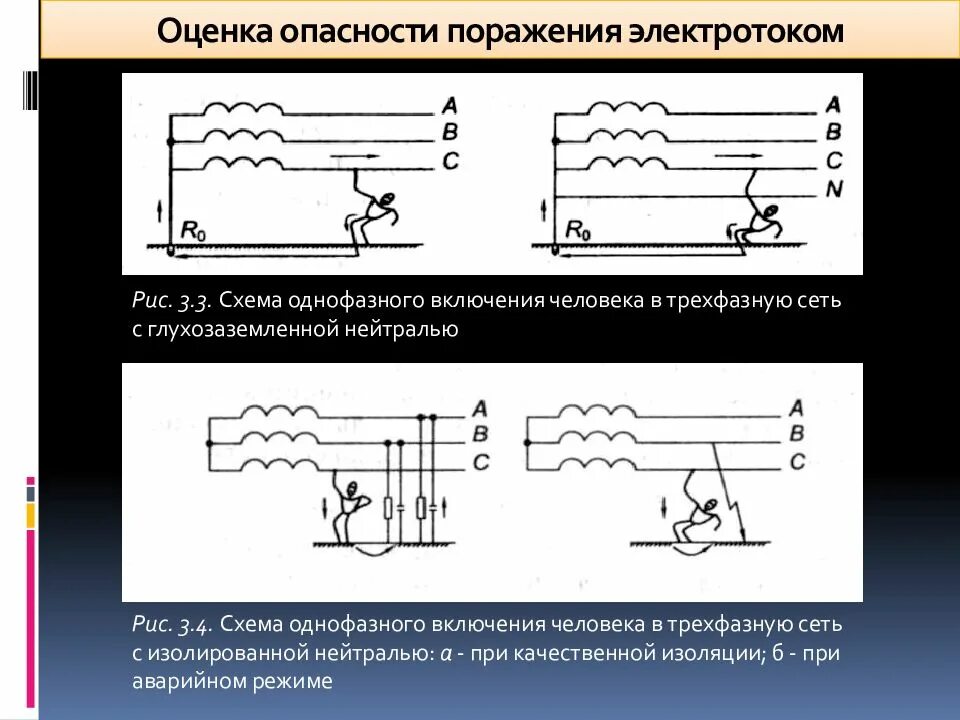 Оценка опасности поражения электротоком

A
B
C
$R_0$

A
B
C
N
$R_0$

Рис. 3.3. Схема однофазного включения человека в трехфазную сеть с глухозаземленной нейтралью

A
B
C

A
B
C

Рис. 3.4. Схема однофазного включения человека в трехфазную сеть с изолированной нейтралью: а - при качественной изоляции; б - при аварийном режиме