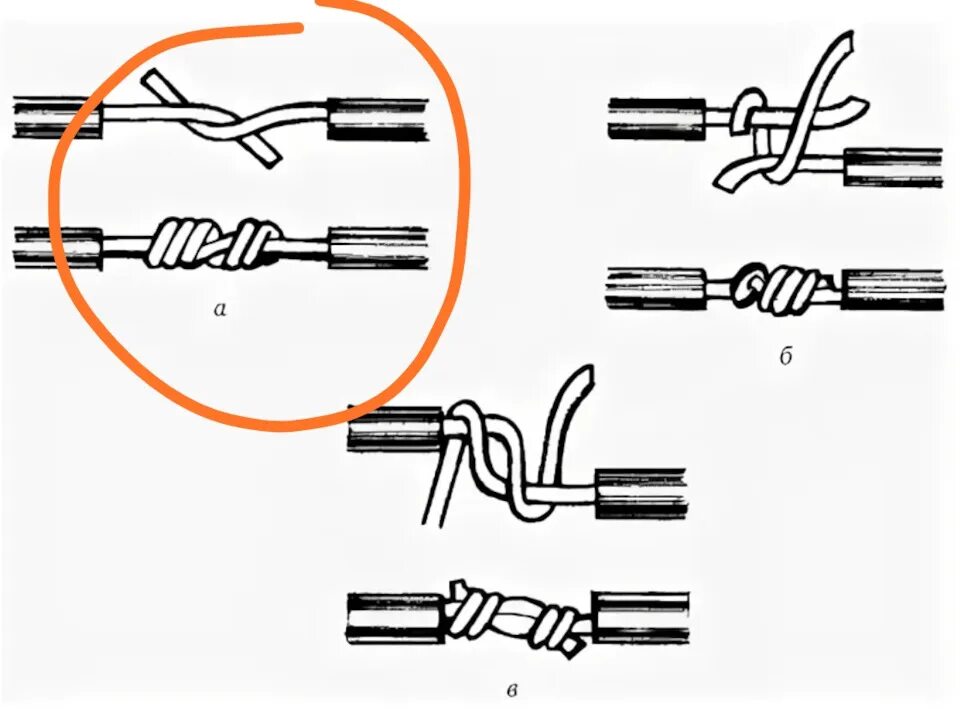 а

б

в