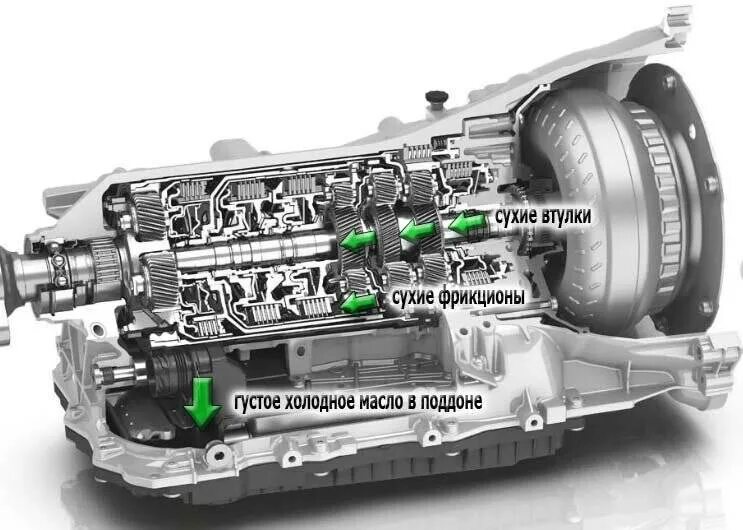 сухие втулки

сухие фрикционы

густое холодное масло в поддоне