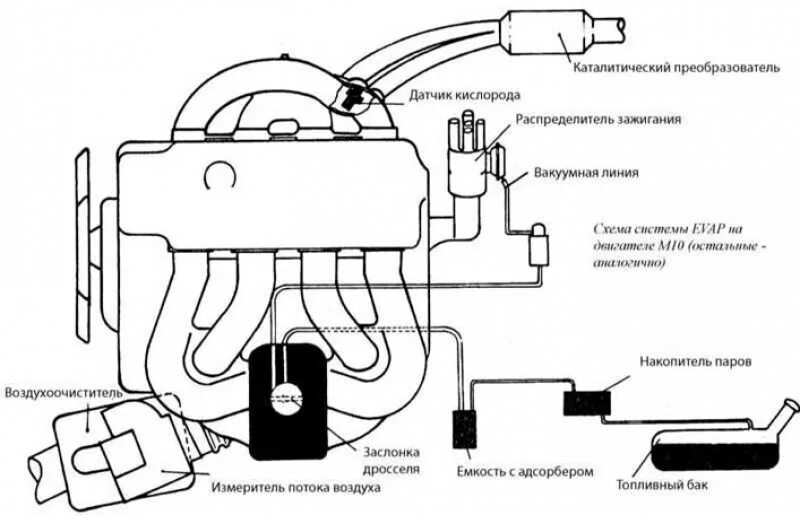 Каталитический преобразователь

Датчик кислорода

Распределитель зажигания

Вакуумная линия

Схема системы EVAP на двигателе M10 (остальные - аналогично)

Накопитель паров

Воздухоочиститель

Заслонка дросселя

Емкость с адсорбером

Топливный бак

Измеритель потока воздуха