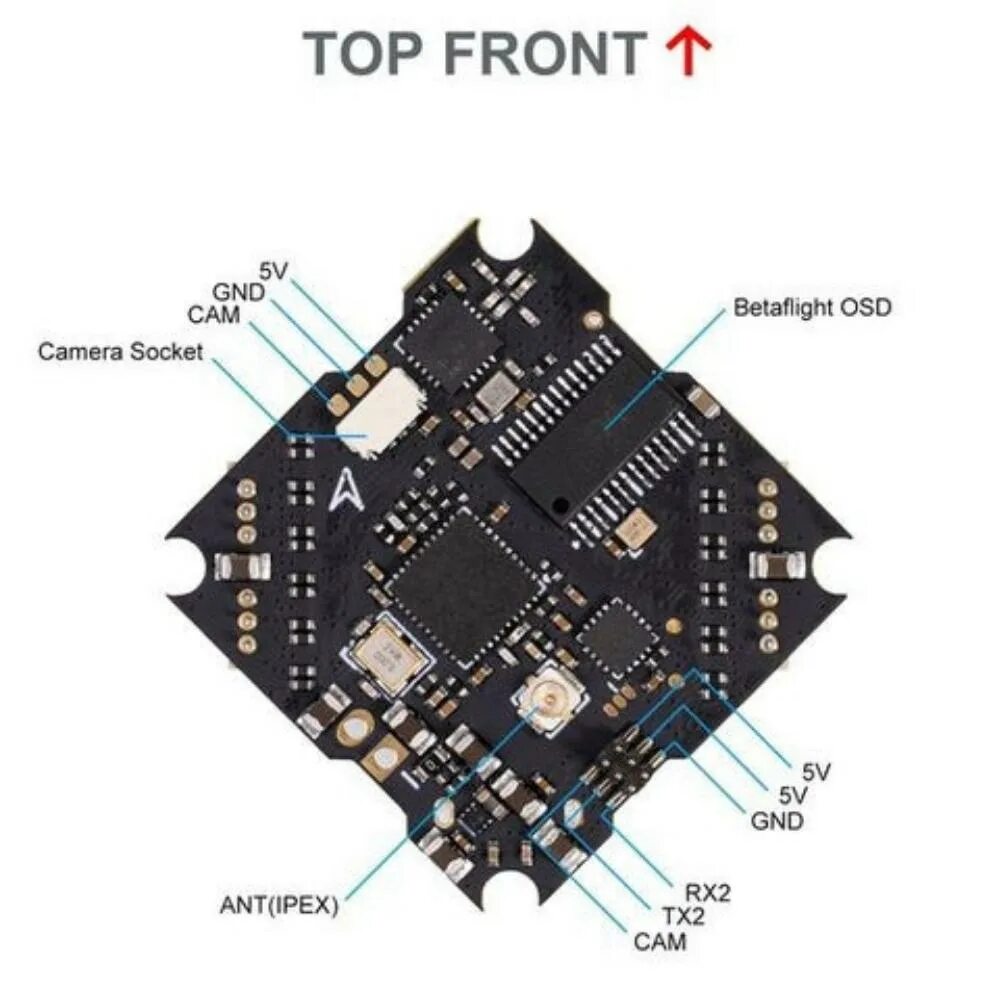 TOP FRONT ↑

5V
GND
CAM
Camera Socket

Betaflight OSD

5V
5V
GND

RX2
TX2
CAM

ANT(IPEX)