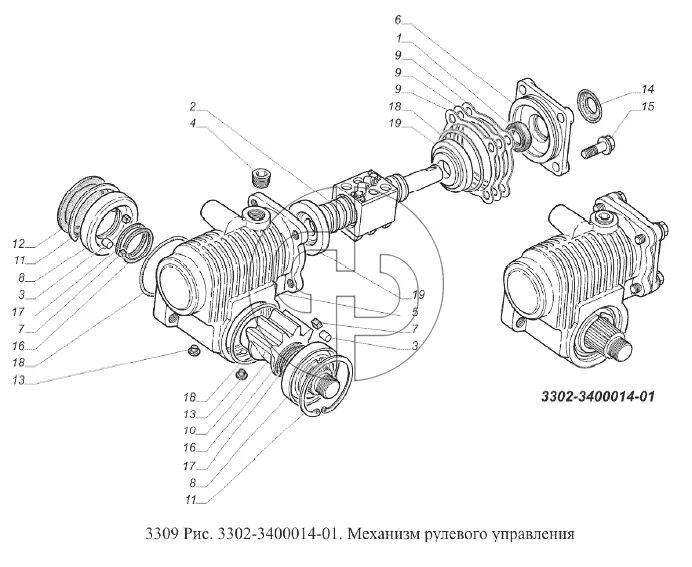 6
1
9
9
9
18
19
14
15
2
4
12
11
8
3
17
7
16
18
13
19
5
7
3
18
13
10
16
17
8
11
3302-3400014-01

3309 Рис. 3302-3400014-01. Механизм рулевого управления