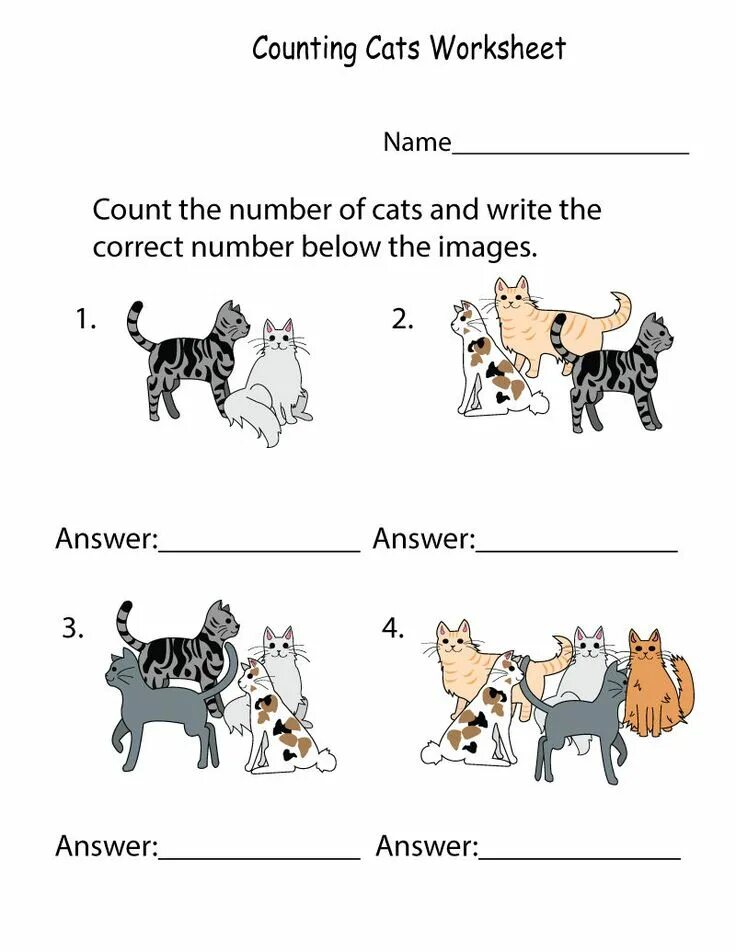 Counting Cats Worksheet

Name__________________

Count the number of cats and write the correct number below the images.

1.

2.

Answer:______________ Answer:______________

3.

4.

Answer:______________ Answer:______________