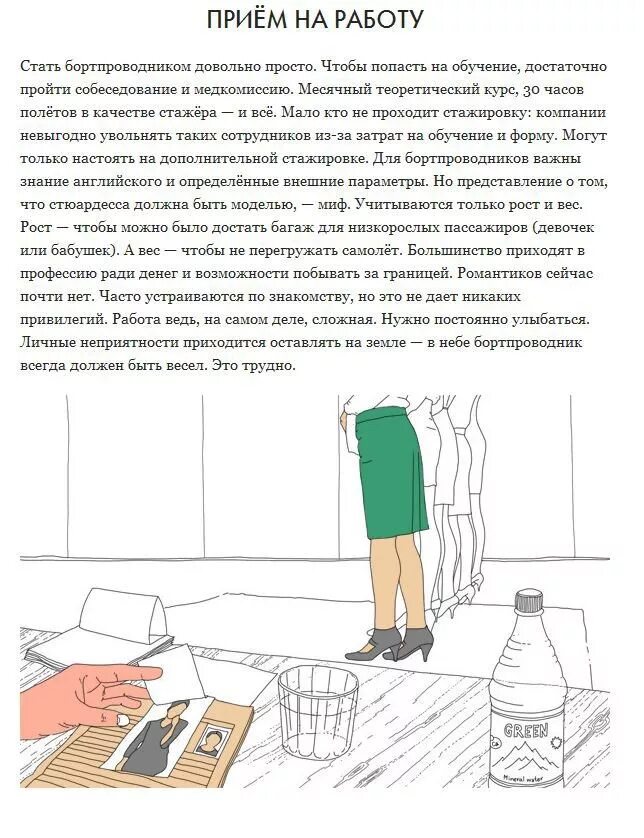 ПРИЁМ НА РАБОТУ

Стать бортпроводником довольно просто. Чтобы попасть на обучение, достаточно пройти собеседование и медкомиссию. Месячный теоретический курс, 30 часов полётов в качестве стажёра — и всё. Мало кто не проходит стажировку: компании невыгодно увольнять таких сотрудников из-за затрат на обучение и форму. Могут только настоять на дополнительной стажировке. Для бортпроводников важны знание английского и определённые внешние параметры. Но представление о том, что стюардесса должна быть моделью, — миф. Учитываются только рост и вес. Рост — чтобы можно было достать багаж для низкорослых пассажиров (девочек или бабушек). А вес — чтобы не перегружать самолёт. Большинство приходят в профессию ради денег и возможности побывать за границей. Романтиков сейчас почти нет. Часто устраиваются по знакомству, но это не дает никаких привилегий. Работа ведь, на самом деле, сложная. Нужно постоянно улыбаться. Личные неприятности приходится оставлять на земле — в небе бортпроводник всегда должен быть весел. Это трудно.

GREEN

Mineral water