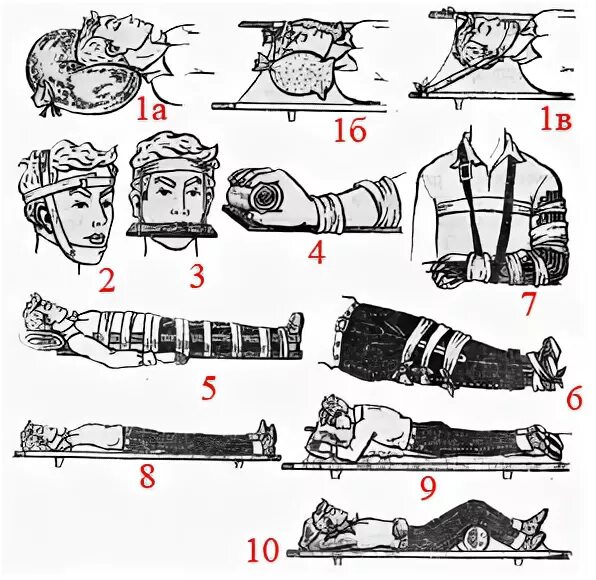 1а

1б

1в

2

3

4

7

5

6

8

9

10