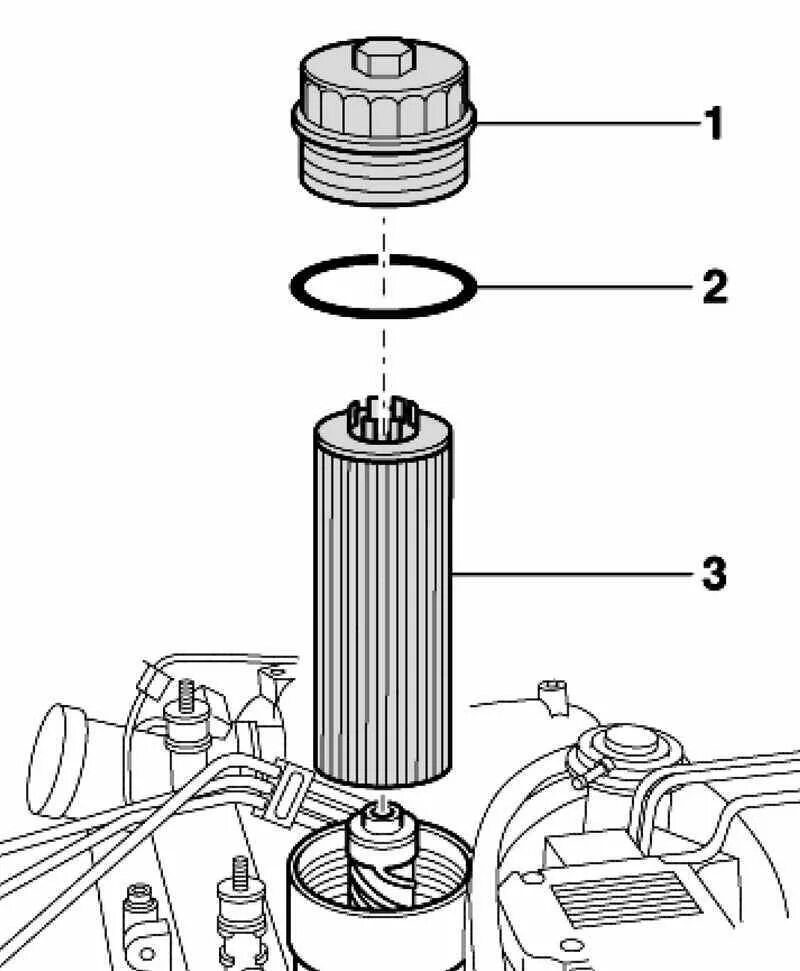 1
2
3