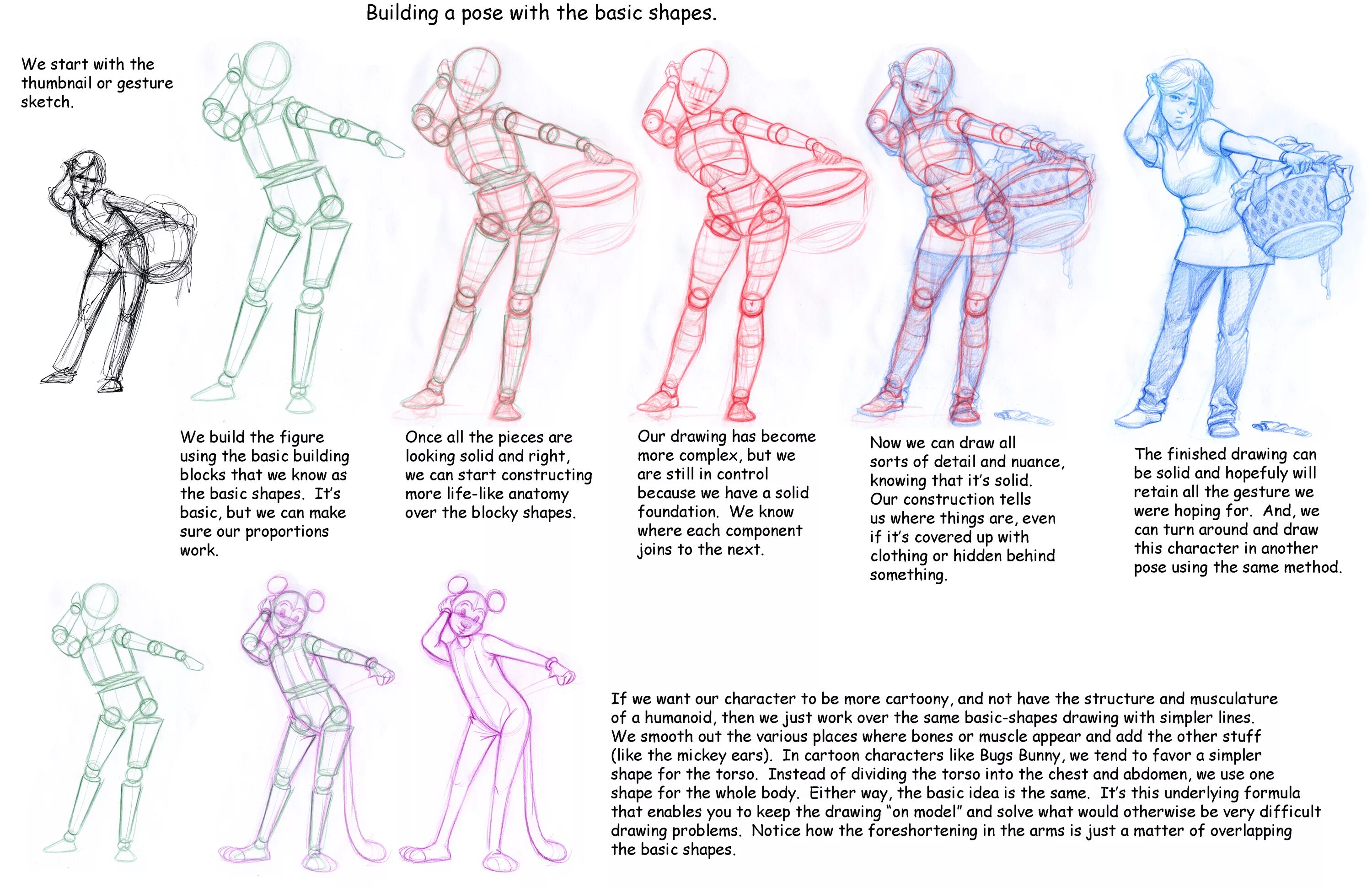 Building a pose with the basic shapes.

We start with the thumbnail or gesture sketch.

We build the figure using the basic building blocks that we know as the basic shapes. It's basic, but we can make sure our proportions work.

Once all the pieces are looking solid and right, we can start constructing more life-like anatomy over the blocky shapes.

Our drawing has become more complex, but we are still in control because we have a solid foundation. We know where each component joins to the next.

Now we can draw all sorts of detail and nuance, knowing that it's solid. Our construction tells us where things are, even if it's covered up with clothing or hidden behind something.

The finished drawing can be solid and hopefully will retain all the gesture we were hoping for. And, we can turn around and draw this character in another pose using the same method.

If we want our character to be more cartoony, and not have the structure and musculature of a humanoid, then we just work over the same basic-shapes drawing with simpler lines. We smooth out the various places where bones or muscle appear and add the other stuff (like the mickey ears). In cartoon characters like Bugs Bunny, we tend to favor a simpler shape for the torso. Instead of dividing the torso into the chest and abdomen, we use one shape for the whole body. Either way, the basic idea is the same. It's this underlying formula that enables you to keep the drawing "on model" and solve what would otherwise be very difficult drawing problems. Notice how the foreshortening in the arms is just a matter of overlapping the basic shapes.