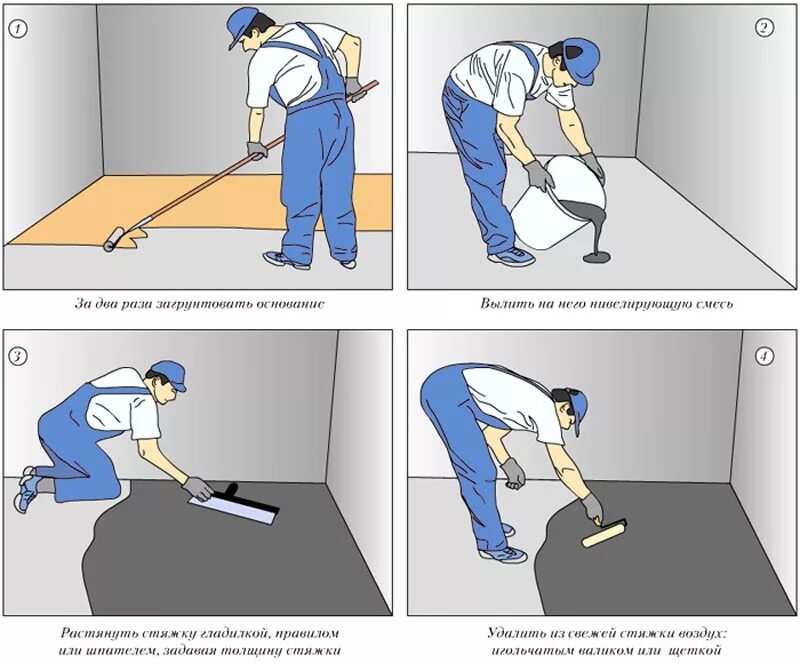 1

За два раза загрунтовать основание

2

Вылить на него нивелирующую смесь

3

Растянуть стяжку гладилкой, правилом или шпателем, задавая толщину стяжки

4

Удалить из свежей стяжки воздух: игольчатым валиком или щеткой