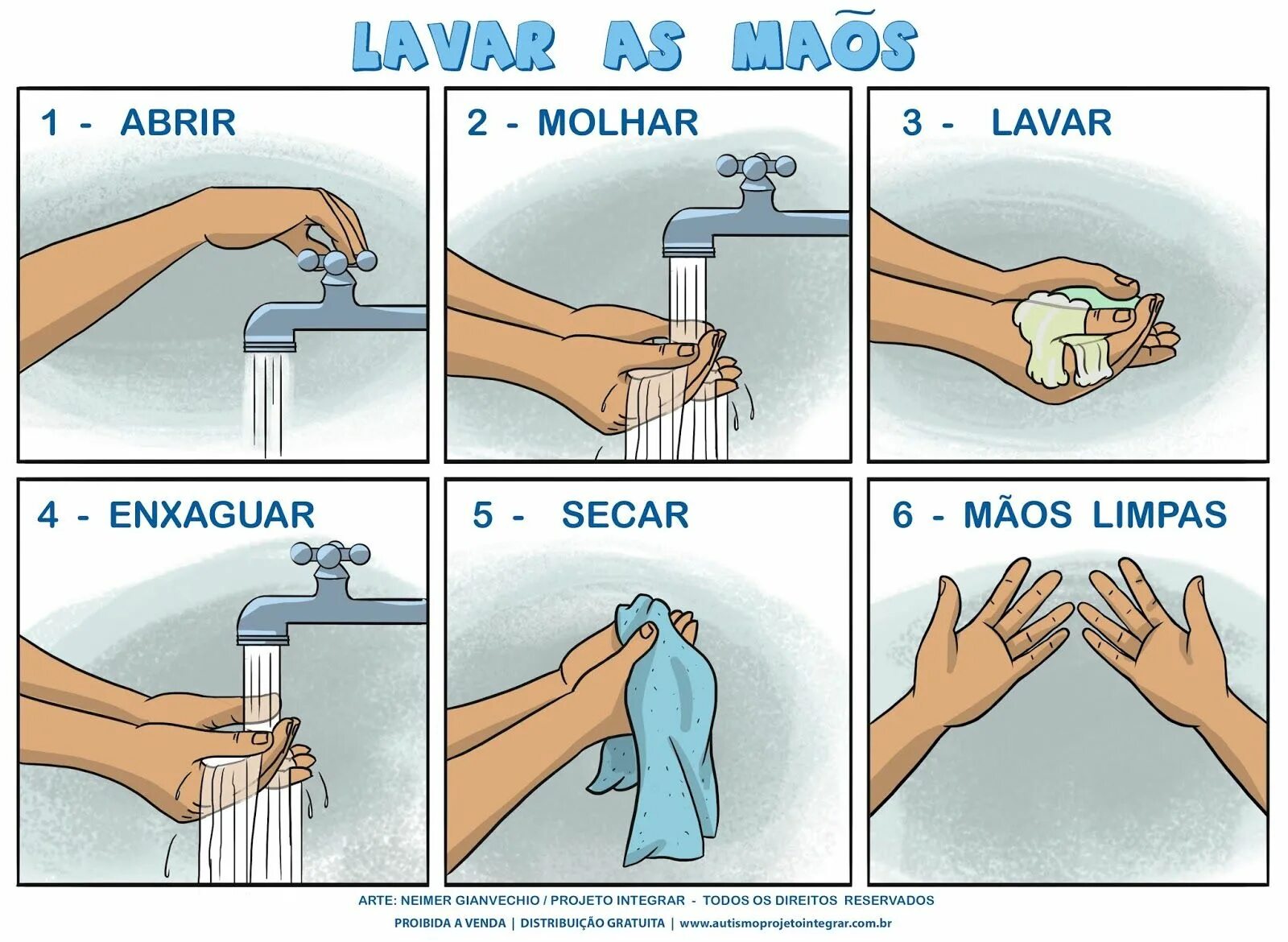 LAVAR AS MAÕS

1 - ABRIR

2 - MOLHAR

3 - LAVAR

4 - ENXAGUAR

5 - SECAR

6 - MÃOS LIMPAS

ARTE: NEIMER GIANVECHIO / PROJETO INTEGRAR - TODOS OS DIREITOS RESERVADOS
PROIBIDA A VENDA | DISTRIBUIÇÃO GRATUITA | www.autismoprojetointegrar.com.br