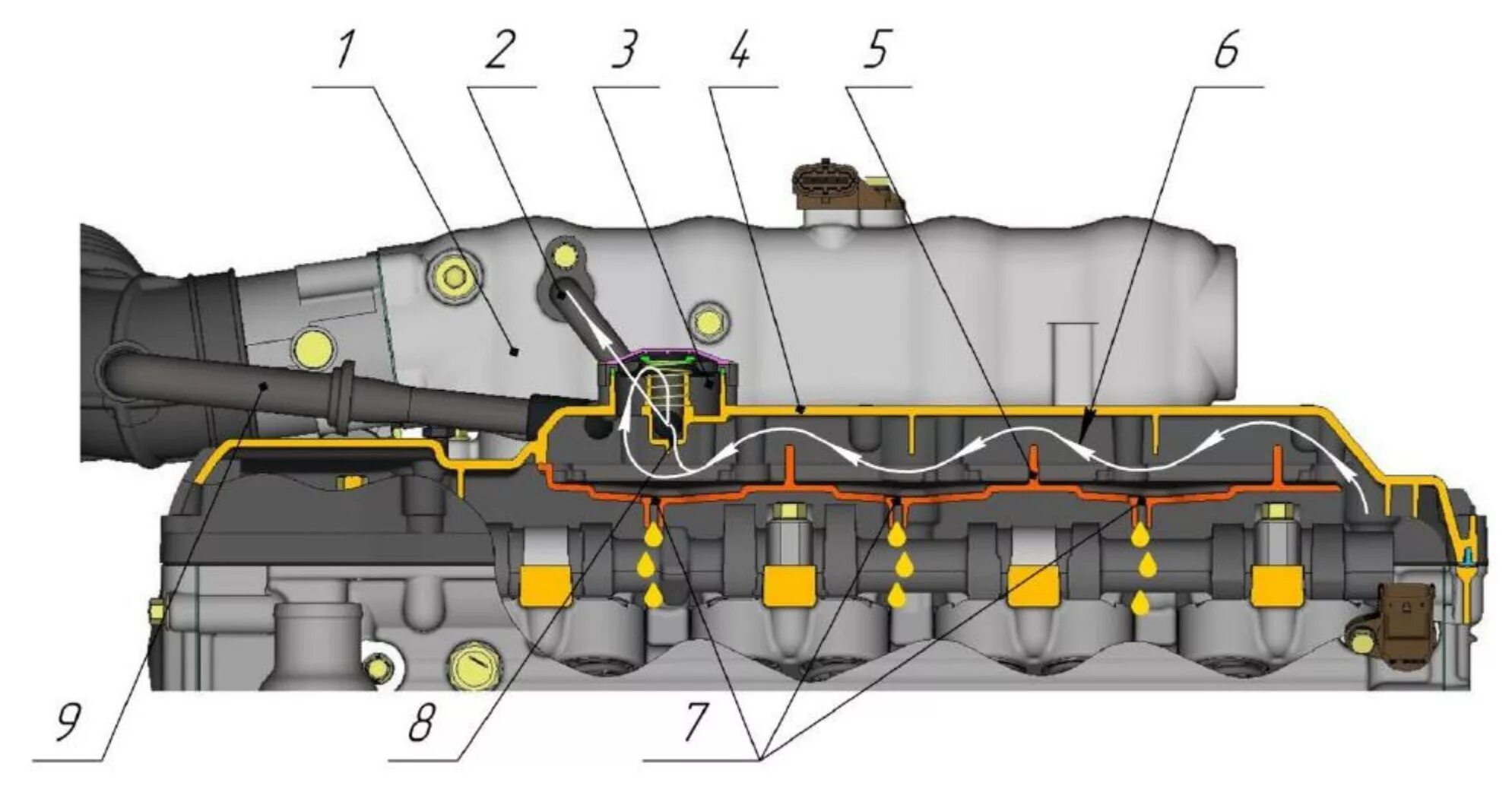 1 2 3 4 5 6

9 8 7