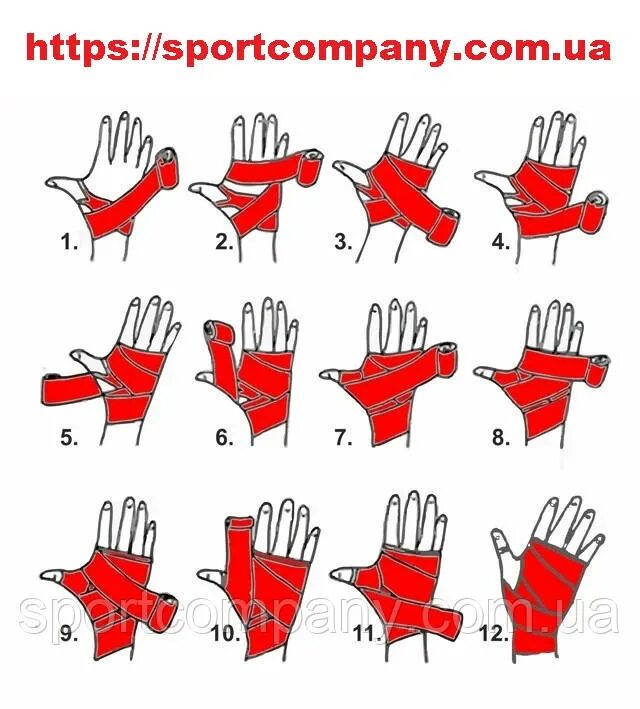 https://sportcompany.com.ua

1.

2.

3.

4.

5.

6.

7.

8.

9.

10.

11.

12.

sportcompany.com.ua