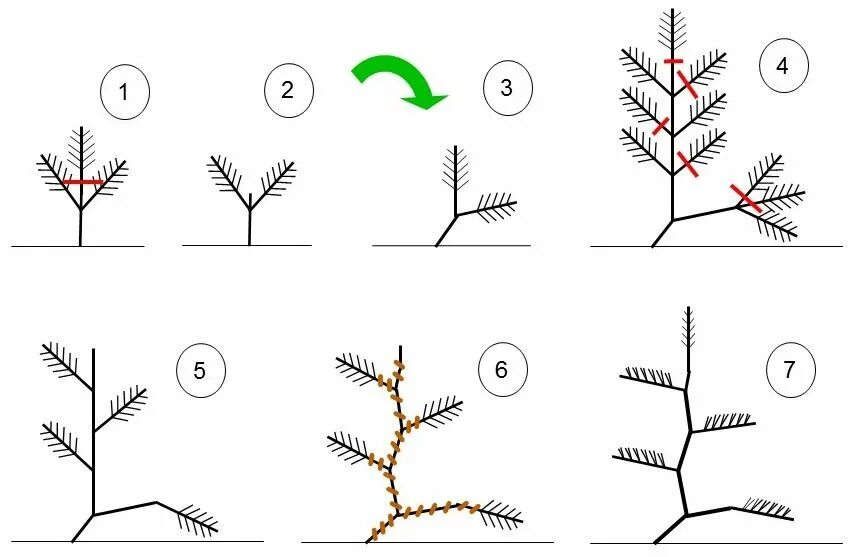 1

2

3

4

5

6

7