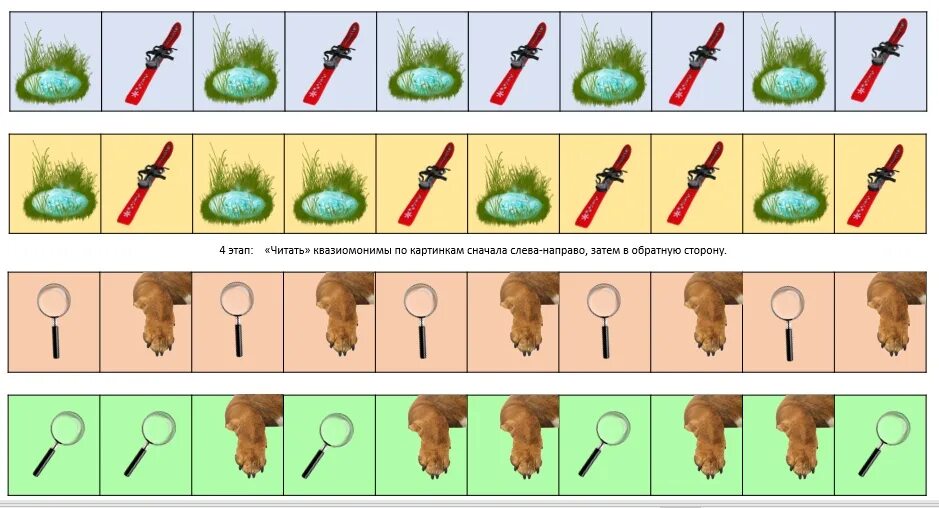 4 этап: «Читать» квазиомонимы по картинкам сначала слева-направо, затем в обратную сторону.