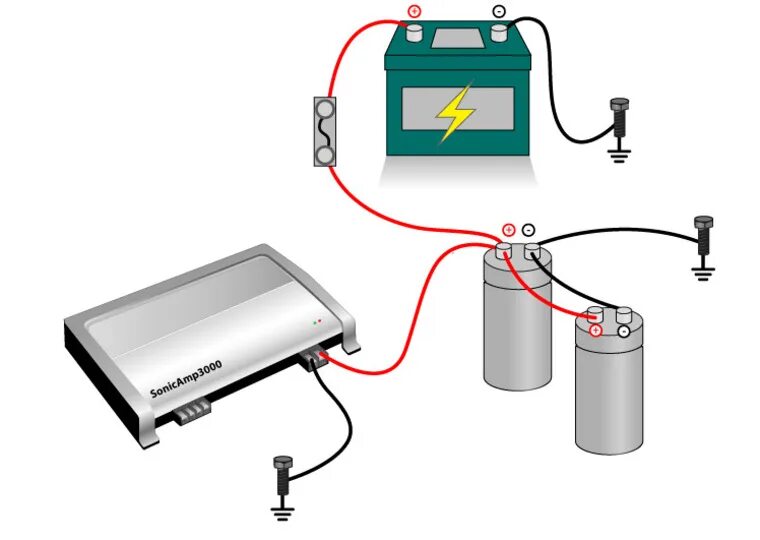 +
-
+
-
+
-
SonicAmp3000