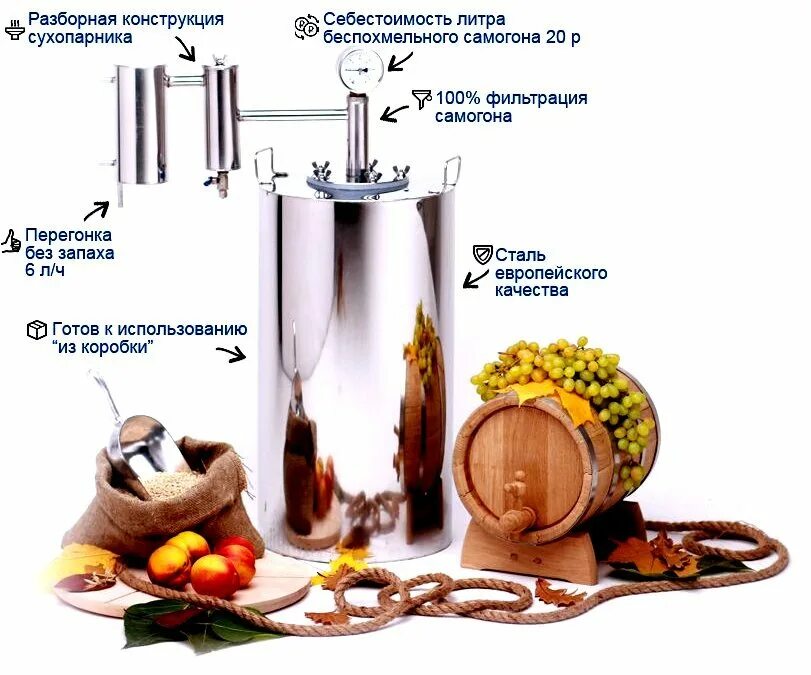 Разборная конструкция сухопарника

Себестоимость литра беспохмельного самогона 20 р

100% фильтрация самогона

Перегонка без запаха 6 л/ч

Сталь европейского качества

Готов к использованию "из коробки"