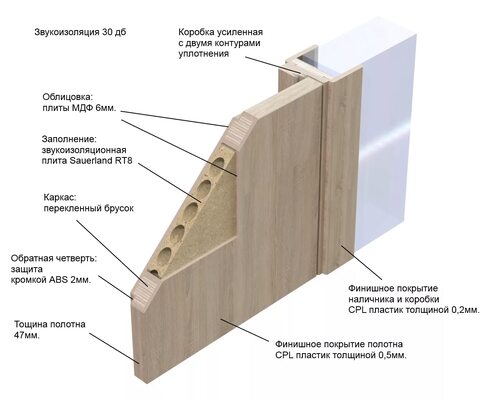 Звукоизоляция 30 дб

Коробка усиленная с двумя контурами уплотнения

Облицовка: плиты МДФ 6мм.

Заполнение: звукоизоляционная плита Sauerland RT8

Каркас: переклеенный брусок

Обратная четверть: защита кромкой ABS 2мм.

Тощина полотна 47мм.

Финишное покрытие наличника и коробки CPL пластик толщиной 0,2мм.

Финишное покрытие полотна CPL пластик толщиной 0,5мм.