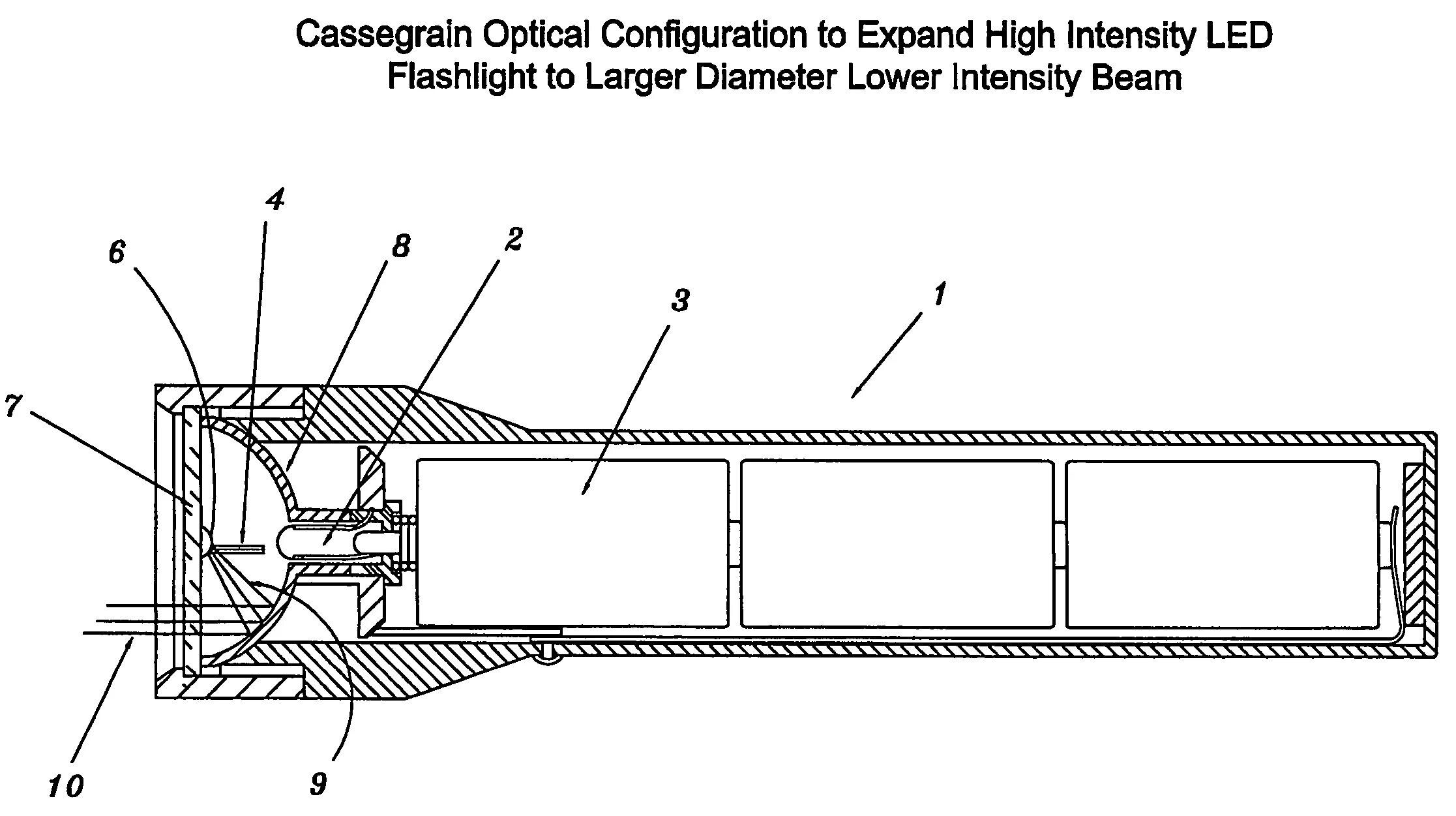 Cassegrain Optical Configuration to Expand High Intensity LED Flashlight to Larger Diameter Lower Intensity Beam

4
6
8
2
3
1
7
10
9