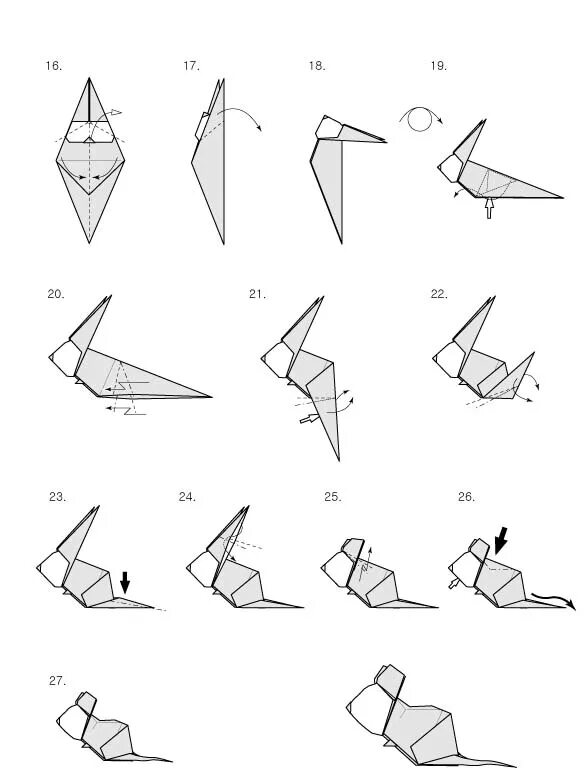 16.

17.

18.

19.

20.

21.

22.

23.

24.

25.

26.

27.