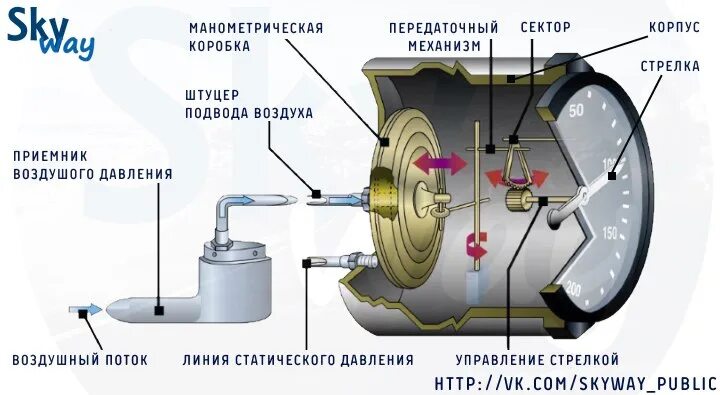 Sky way

МАНОМЕТРИЧЕСКАЯ КОРОБКА

ПЕРЕДАТОЧНЫЙ МЕХАНИЗМ

СЕКТОР

КОРПУС

СТРЕЛКА

ШТУЦЕР ПОДВОДА ВОЗДУХА

ПРИЕМНИК ВОЗДУШОГО ДАВЛЕНИЯ

50

100

150

200

ВОЗДУШНЫЙ ПОТОК

ЛИНИЯ СТАТИЧЕСКОГО ДАВЛЕНИЯ

УПРАВЛЕНИЕ СТРЕЛКОЙ

HTTP://VK.COM/SKYWAY_PUBLIC