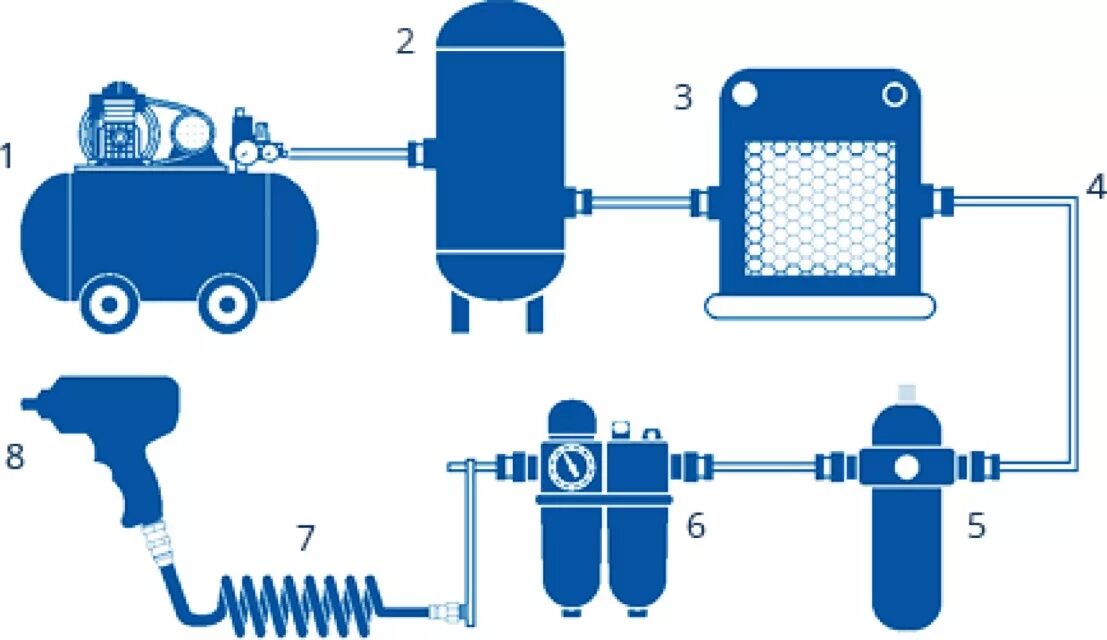 1
2
3
4
8
7
6
5