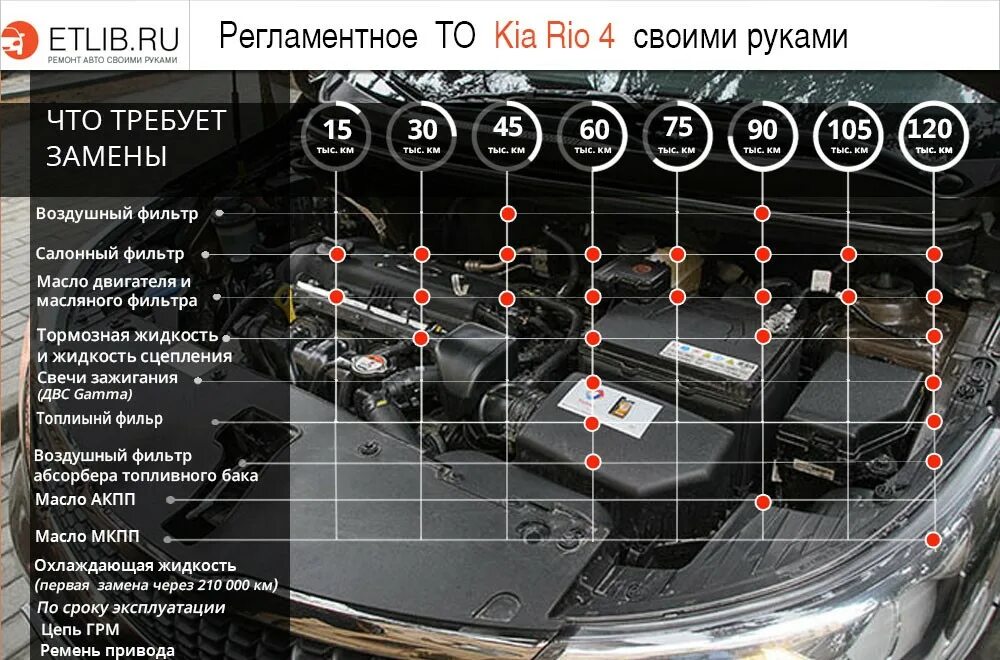 ETLIB.RU
РЕМОНТ АВТО СВОИМИ РУКАМИ

Регламентное ТО Kia Rio 4 своими руками

ЧТО ТРЕБУЕТ ЗАМЕНЫ

15 тыс. км
30 тыс. км
45 тыс. км
60 тыс. км
75 тыс. км
90 тыс. км
105 тыс. км
120 тыс. км

Воздушный фильтр
Салонный фильтр
Масло двигателя и масляного фильтра
Тормозная жидкость и жидкость сцепления
Свечи зажигания (ДВС Gamma)
Топлиынй фильр
Воздушный фильтр абсорбера топливного бака
Масло АКПП
Масло МКПП
Охлаждающая жидкость (первая замена через 210 000 км)
По сроку эксплуатации
Цепь ГРМ
Ремень привода