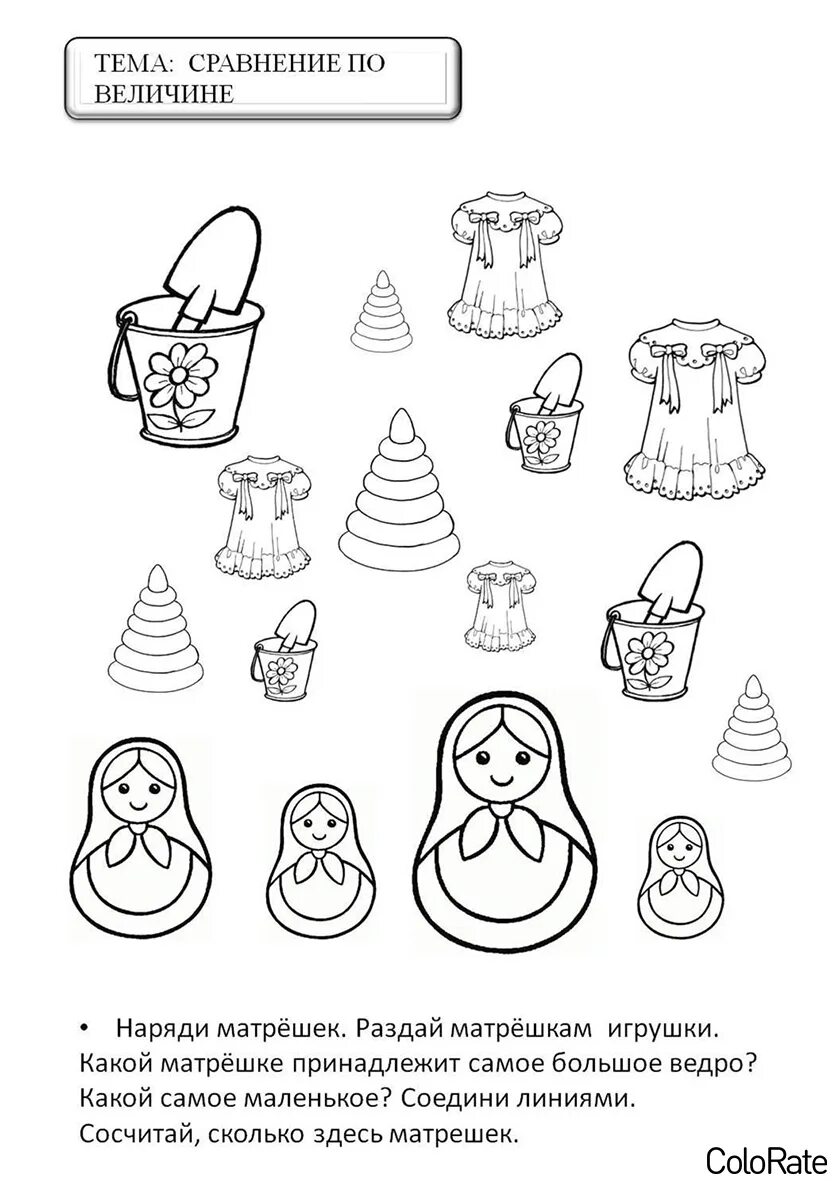 ТЕМА: СРАВНЕНИЕ ПО ВЕЛИЧИНЕ

• Наряди матрёшек. Раздай матрёшкам игрушки. Какой матрёшке принадлежит самое большое ведро? Какой самое маленькое? Соедини линиями. Сосчитай, сколько здесь матрешек.

ColoRate