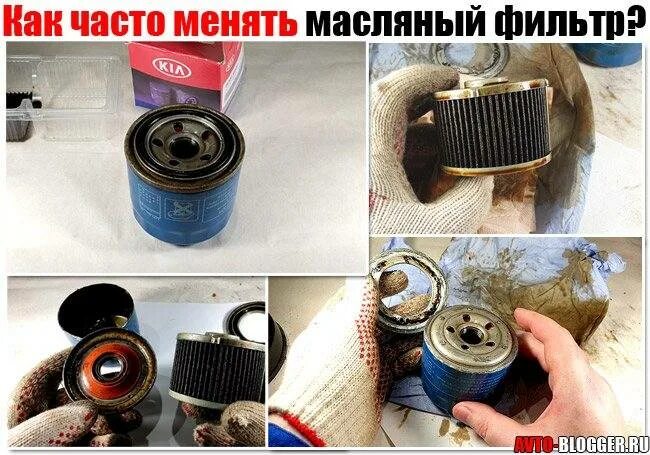 Как часто менять масляный фильтр?

KIA

AVTO-BLOGGER.RU