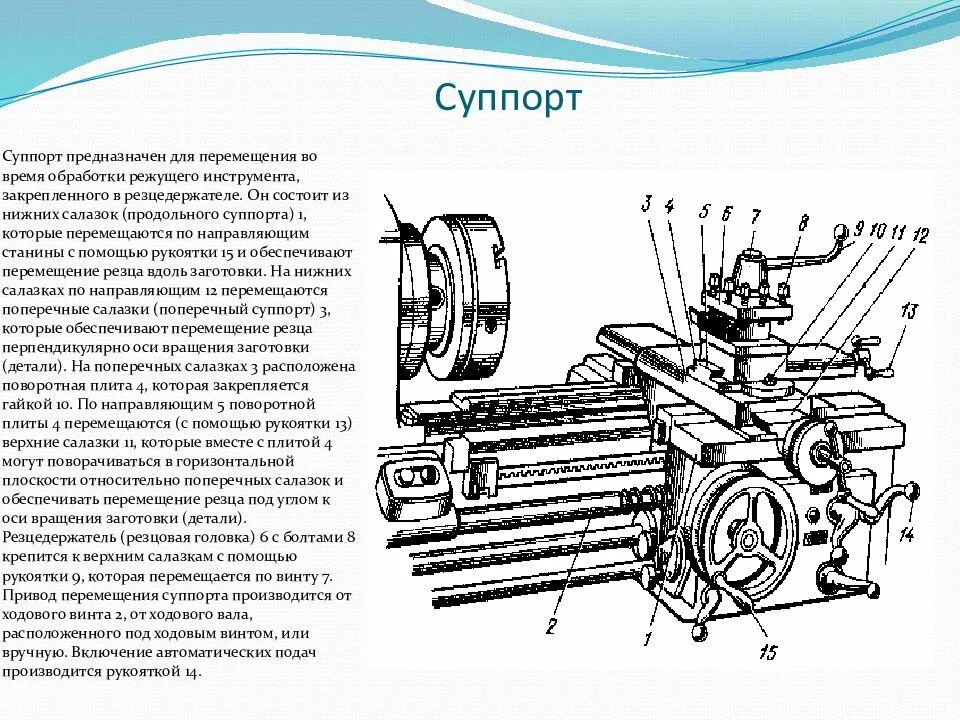 Суппорт

Суппорт предназначен для перемещения во время обработки режущего инструмента, закрепленного в резцедержателе. Он состоит из нижних салазок (продольного суппорта) 1, которые перемещаются по направляющим станины с помощью рукоятки 15 и обеспечивают перемещение резца вдоль заготовки. На нижних салазках по направляющим 12 перемещаются поперечные салазки (поперечный суппорт) 3, которые обеспечивают перемещение резца перпендикулярно оси вращения заготовки (детали). На поперечных салазках 3 расположена поворотная плита 4, которая закрепляется гайкой 10. По направляющим 5 поворотной плиты 4 перемещаются (с помощью рукоятки 13) верхние салазки 11, которые вместе с плитой 4 могут поворачиваться в горизонтальной плоскости относительно поперечных салазок и обеспечивать перемещение резца под углом к оси вращения заготовки (детали). Резцедержатель (резцовая головка) 6 с болтами 8 крепится к верхним салазкам с помощью рукоятки 9, которая перемещается по винту 7. Привод перемещения суппорта производится от ходового винта 2, от ходового вала, расположенного под ходовым винтом, или вручную. Включение автоматических подач производится рукояткой 14.

3 4 5 6 7 8 9 10 11 12 13 14 2 1 15