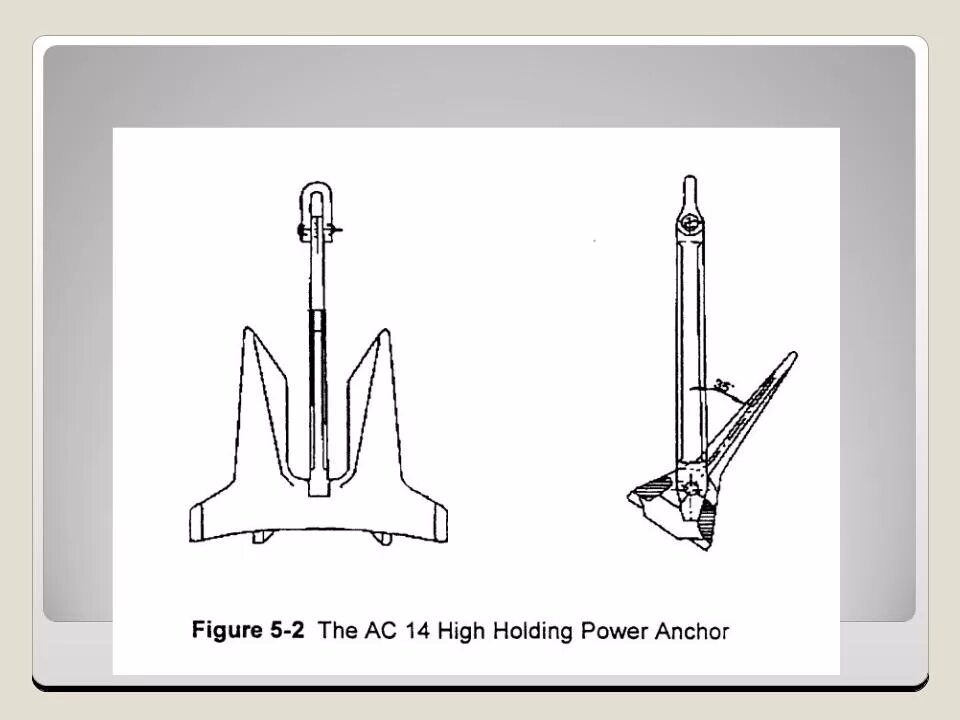 35°

Figure 5-2 The AC 14 High Holding Power Anchor