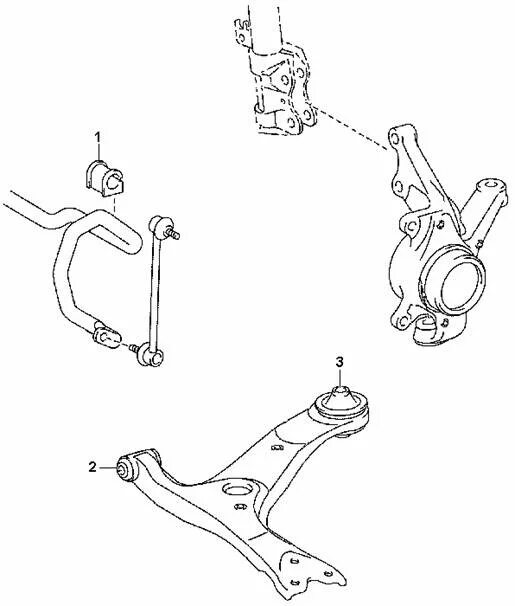 1

3

2