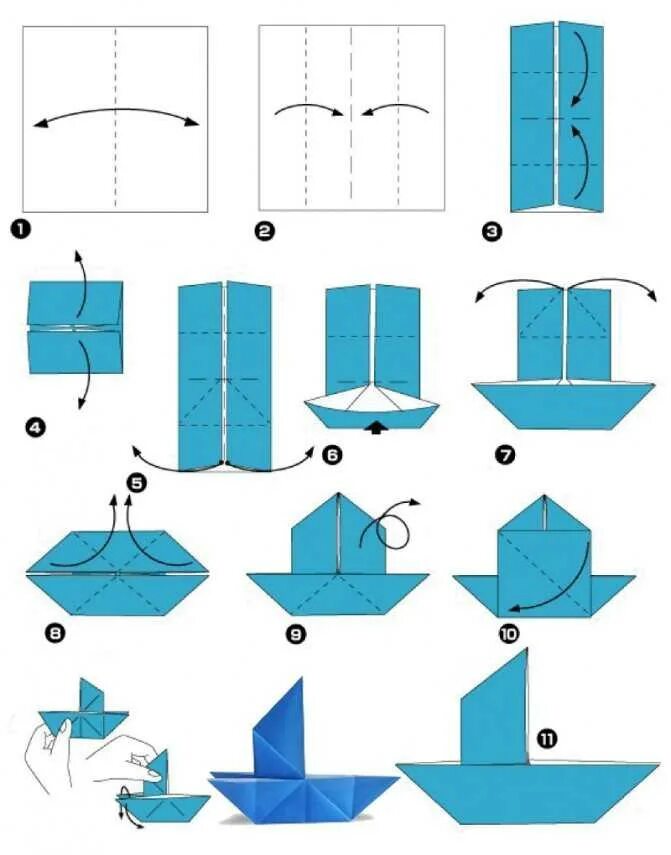 1
2
3
4
5
6
7
8
9
10
11