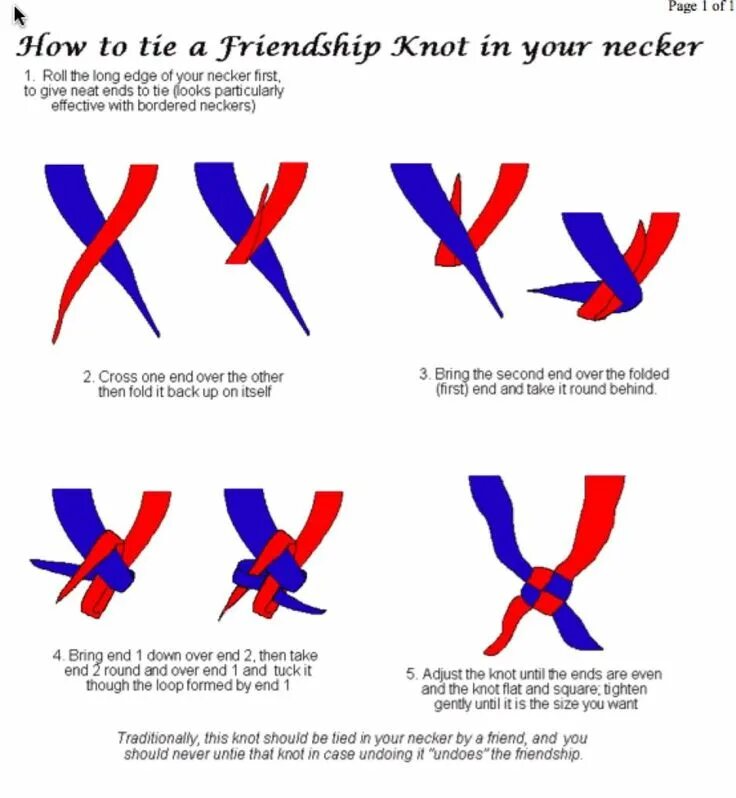 Page 1 of 1

How to tie a Friendship Knot in your necker

1. Roll the long edge of your necker first, to give neat ends to tie (looks particularly effective with bordered neckers)

2. Cross one end over the other then fold it back up on itself

3. Bring the second end over the folded (first) end and take it round behind.

4. Bring end 1 down over end 2, then take end 2 round and over end 1 and tuck it though the loop formed by end 1

5. Adjust the knot until the ends are even and the knot flat and square; tighten gently until it is the size you want

Traditionally, this knot should be tied in your necker by a friend, and you should never untie that knot in case undoing it "undoes" the friendship.