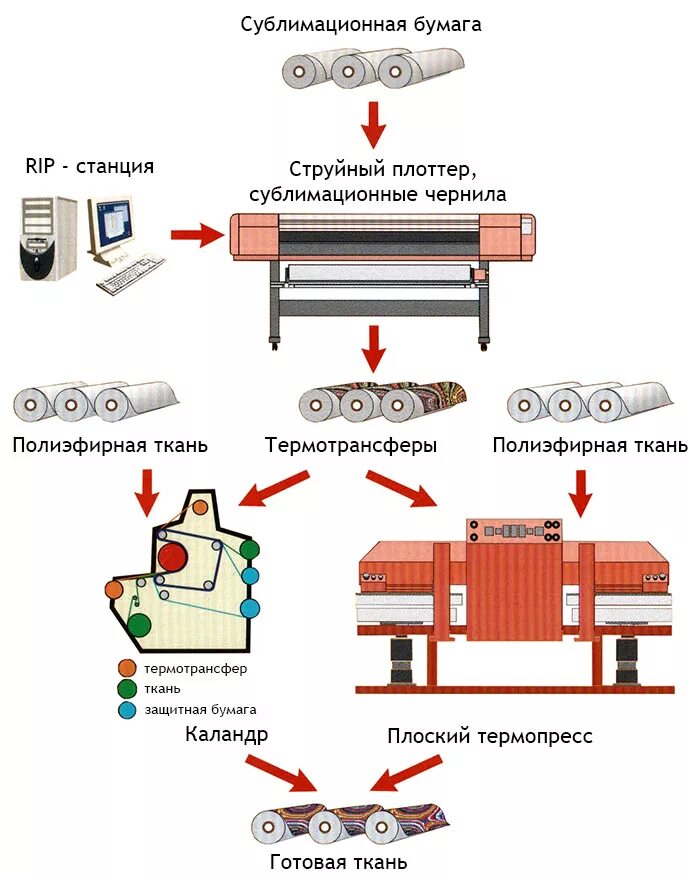 Сублимационная бумага

RIP - станция

Струйный плоттер, сублимационные чернила

Полиэфирная ткань

Термотрансферы

Полиэфирная ткань

термотрансфер
ткань
защитная бумага

Каландр

Плоский термопресс

Готовая ткань