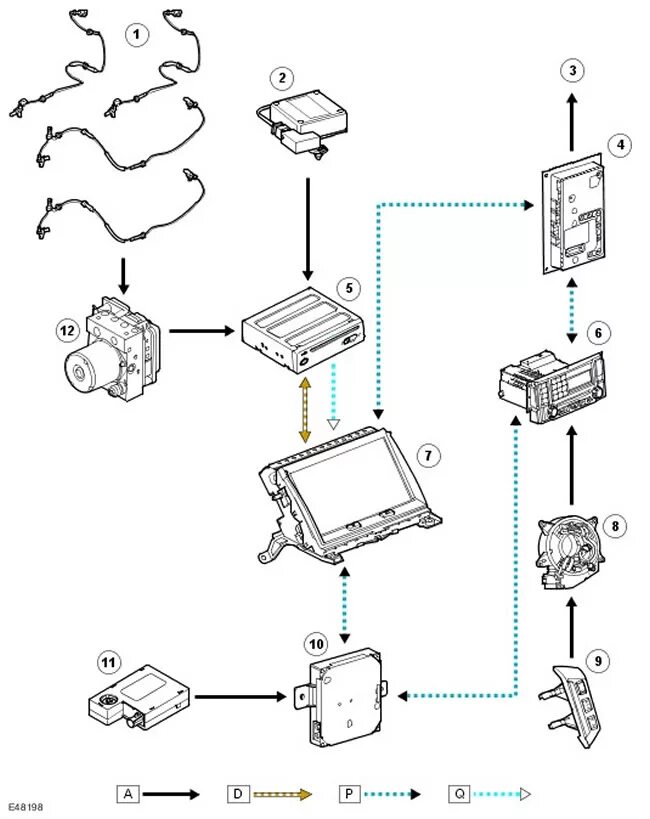 1
2
3
4
5
6
7
8
9
10
11
12
A
D
P
Q
E48198