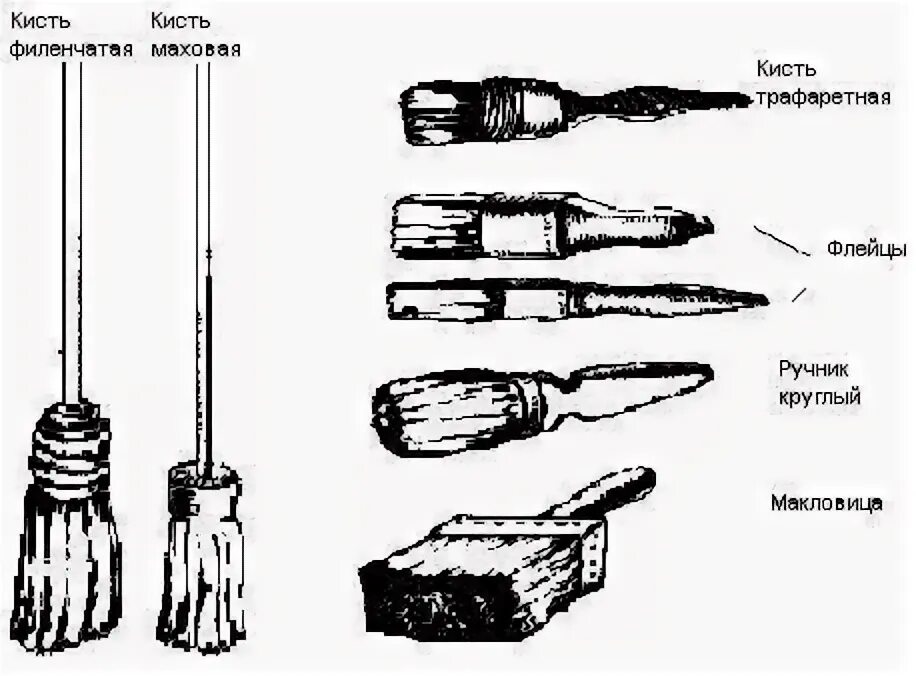 Кисть филенчатая

Кисть маховая

Кисть трафаретная

Флейцы

Ручник круглый

Макловица