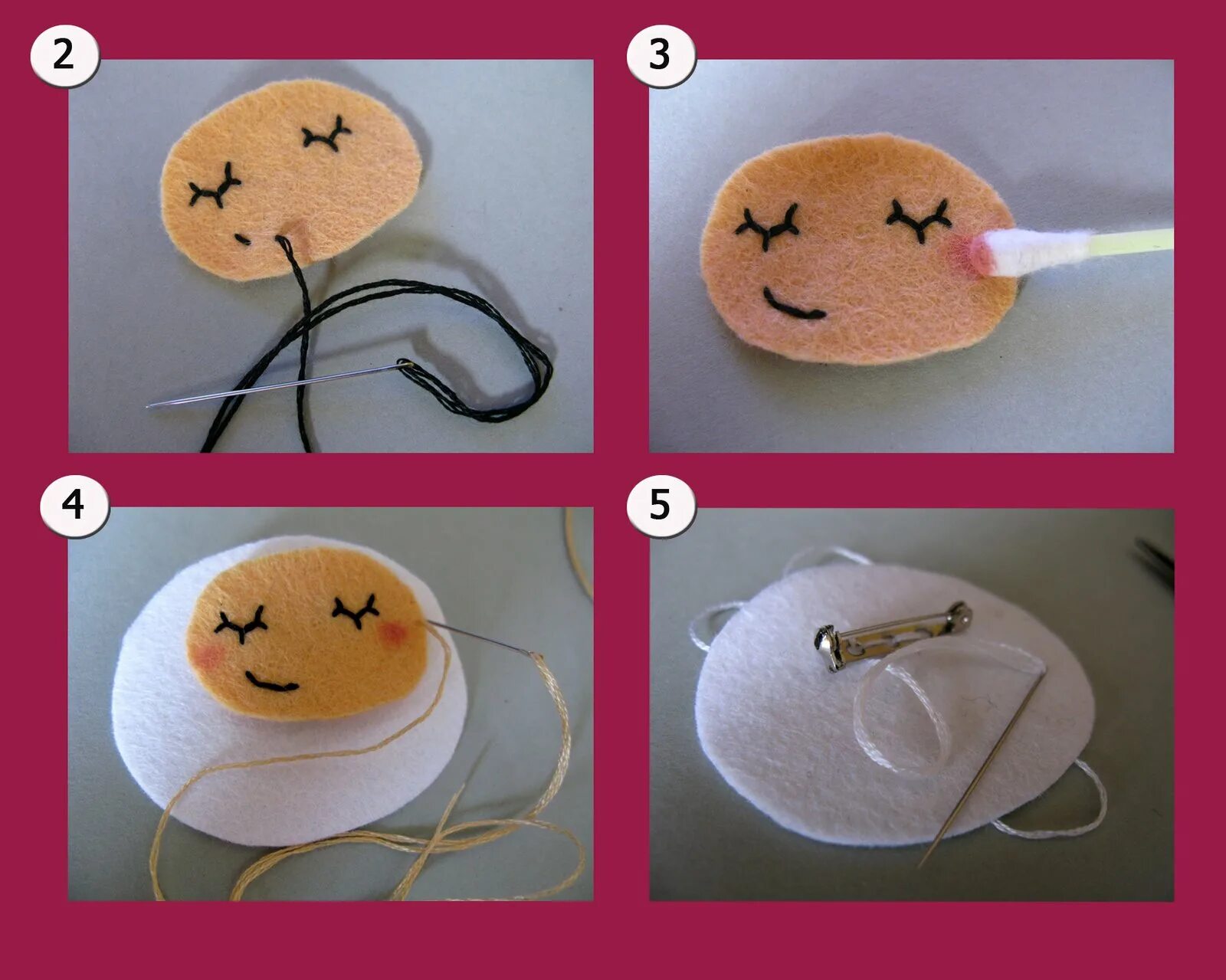 2

3

4

5