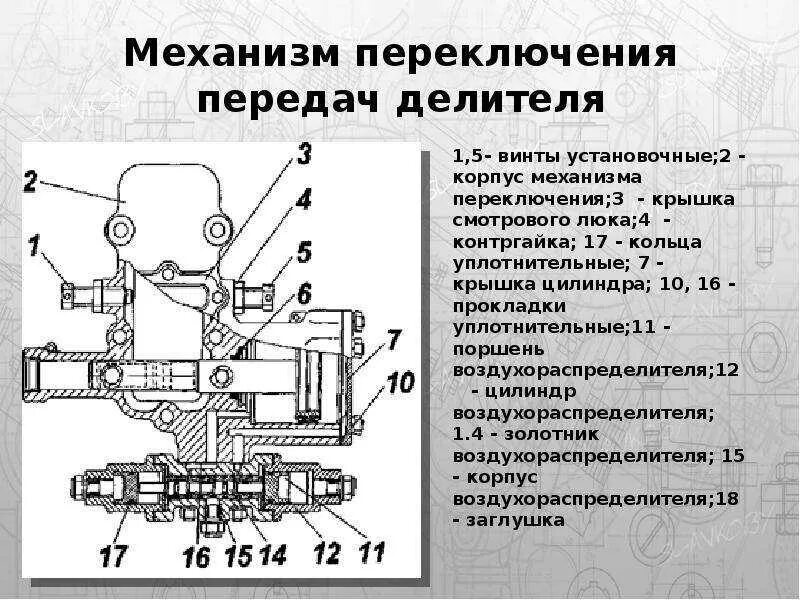 Механизм переключения передач делителя

2
3
4
1
5
6
7
10
17
16
15
14
12
11

1,5- винты установочные;2 - корпус механизма переключения;3 - крышка смотрового люка;4 - контргайка; 17 - кольца уплотнительные; 7 - крышка цилиндра; 10, 16 - прокладки уплотнительные;11 - поршень воздухораспределителя;12 - цилиндр воздухораспределителя; 1.4 - золотник воздухораспределителя; 15 - корпус воздухораспределителя;18 - заглушка