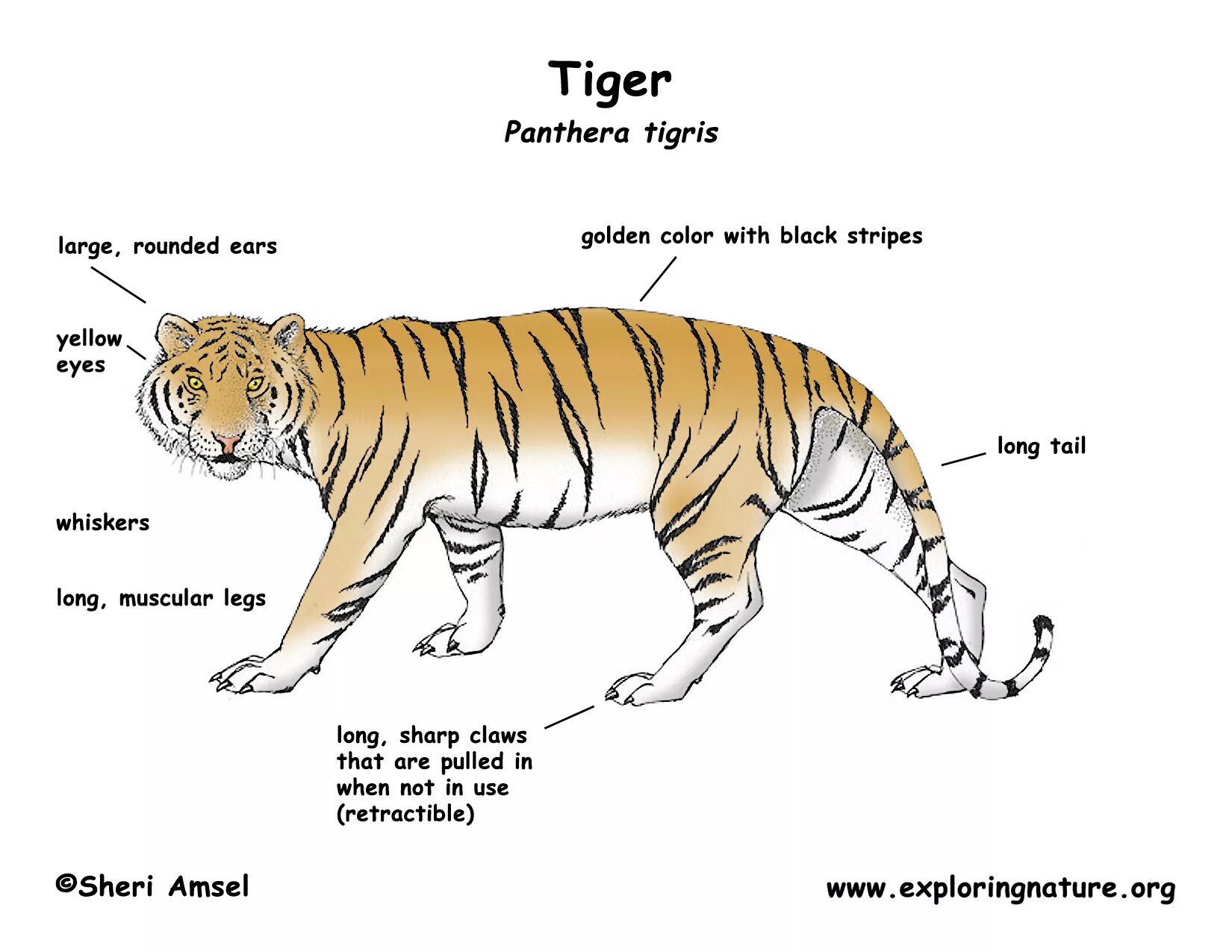 Tiger

Panthera tigris

large, rounded ears

golden color with black stripes

yellow eyes

long tail

whiskers

long, muscular legs

long, sharp claws that are pulled in when not in use (retractible)

©Sheri Amsel

www.exploringnature.org