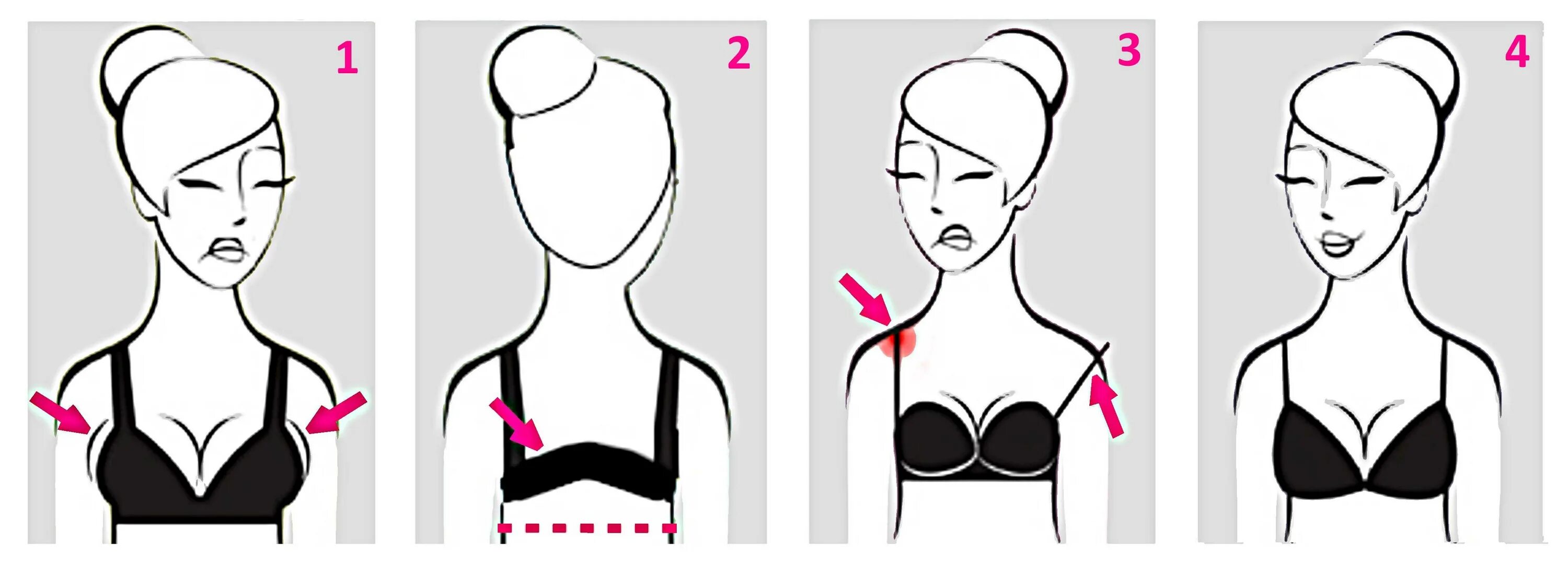 1

2

3

4