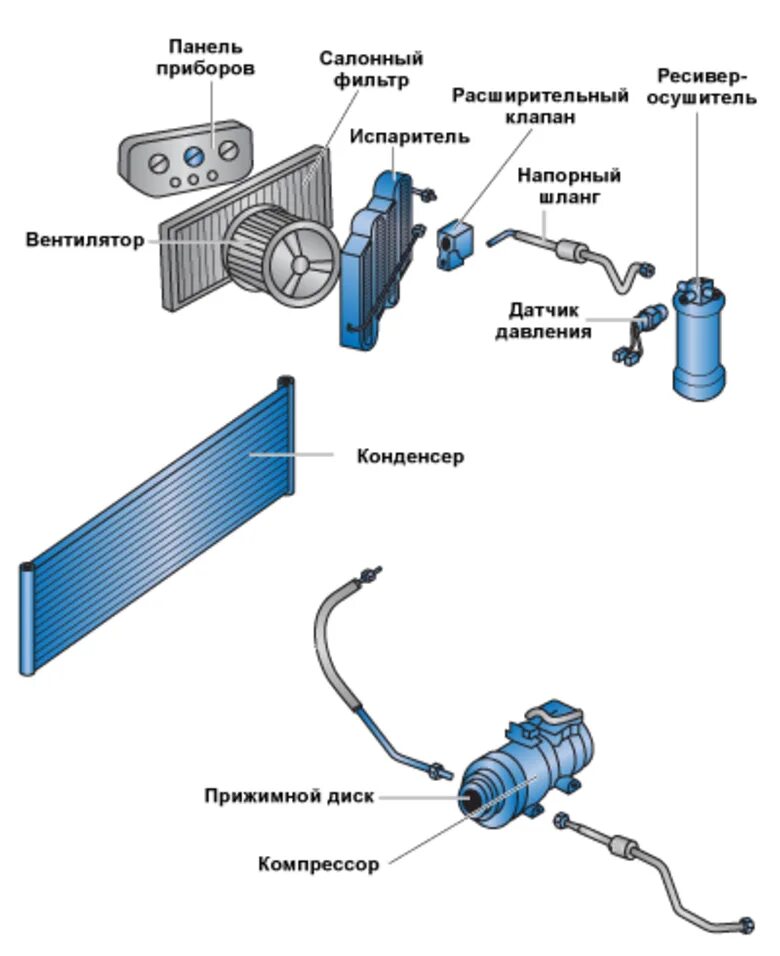 Панель приборов

Салонный фильтр

Расширительный клапан

Ресивер-осушитель

Испаритель

Напорный шланг

Вентилятор

Датчик давления

Конденсер

Прижимной диск

Компрессор