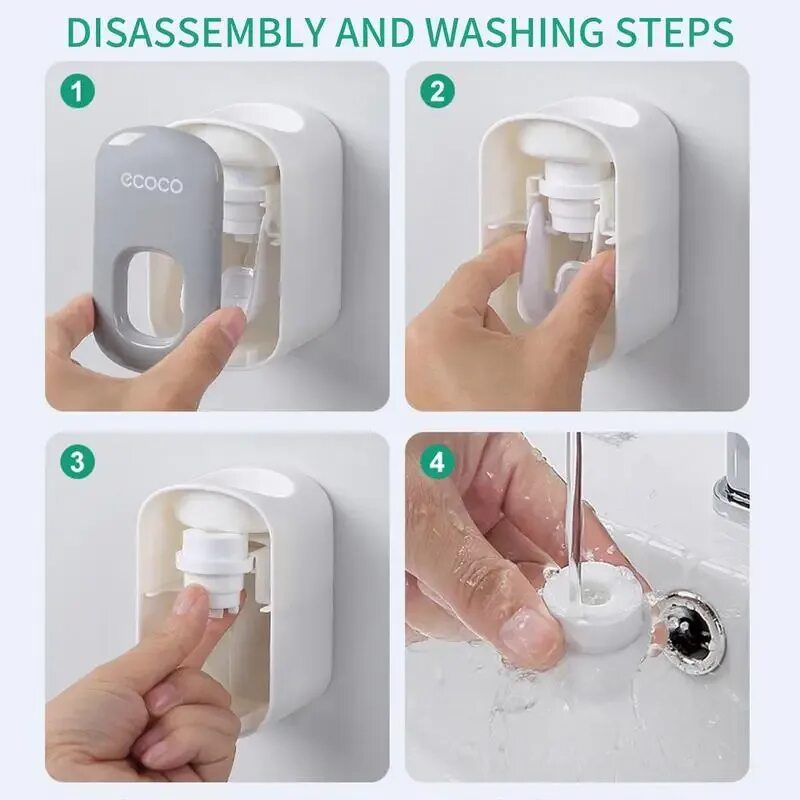 DISASSEMBLY AND WASHING STEPS

1

ecoco

2

3

4