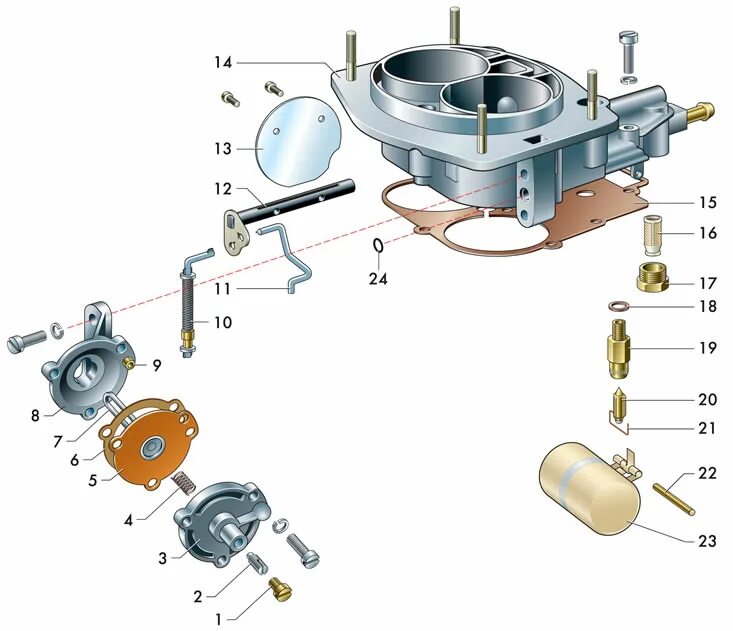 14
13
12
11
10
9
8
7
6
5
4
3
2
1
24
15
16
17
18
19
20
21
22
23