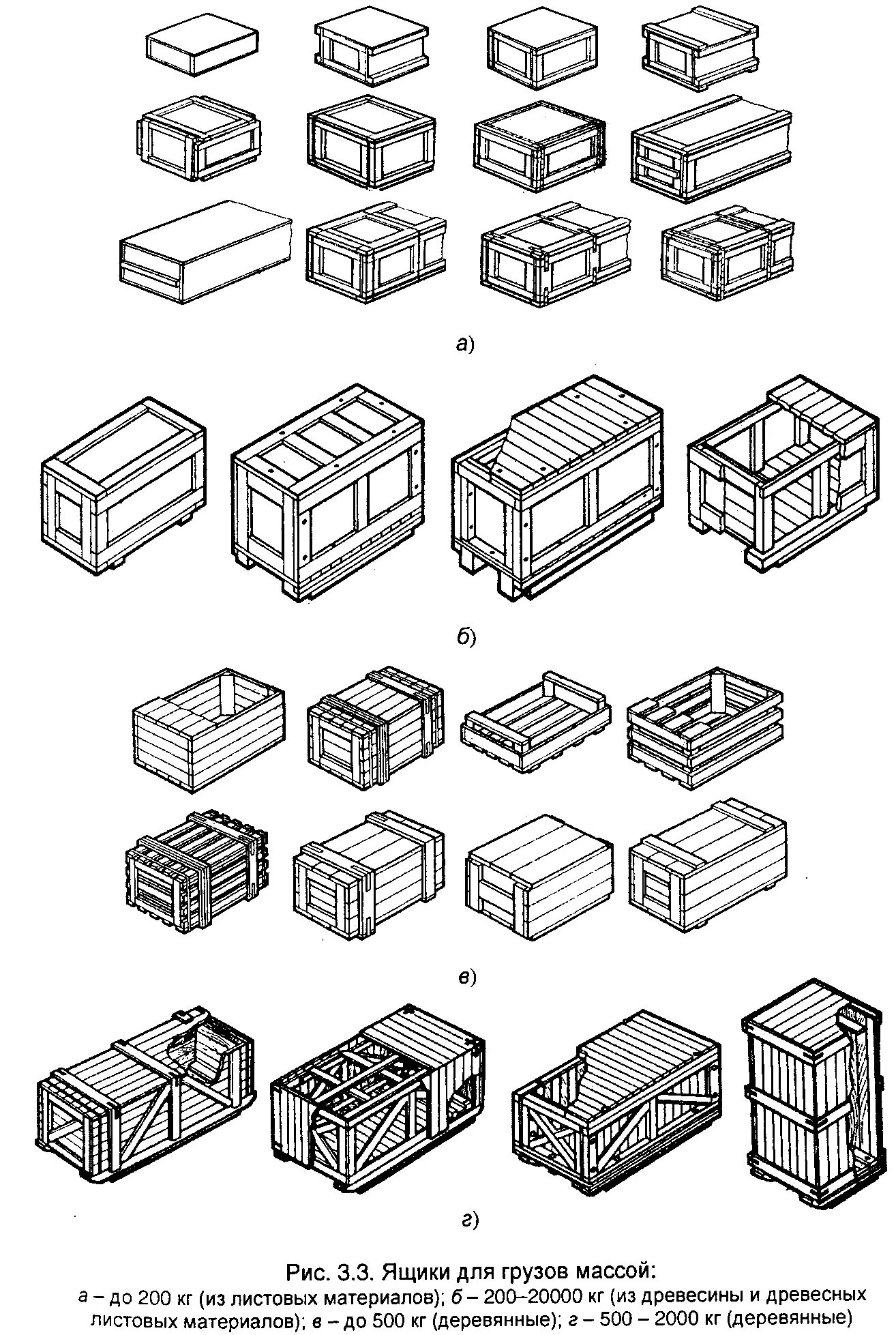 а)

б)

в)

г)

Рис. 3.3. Ящики для грузов массой:
а – до 200 кг (из листовых материалов); б – 200–20000 кг (из древесины и древесных листовых материалов); в – до 500 кг (деревянные); г – 500 – 2000 кг (деревянные)